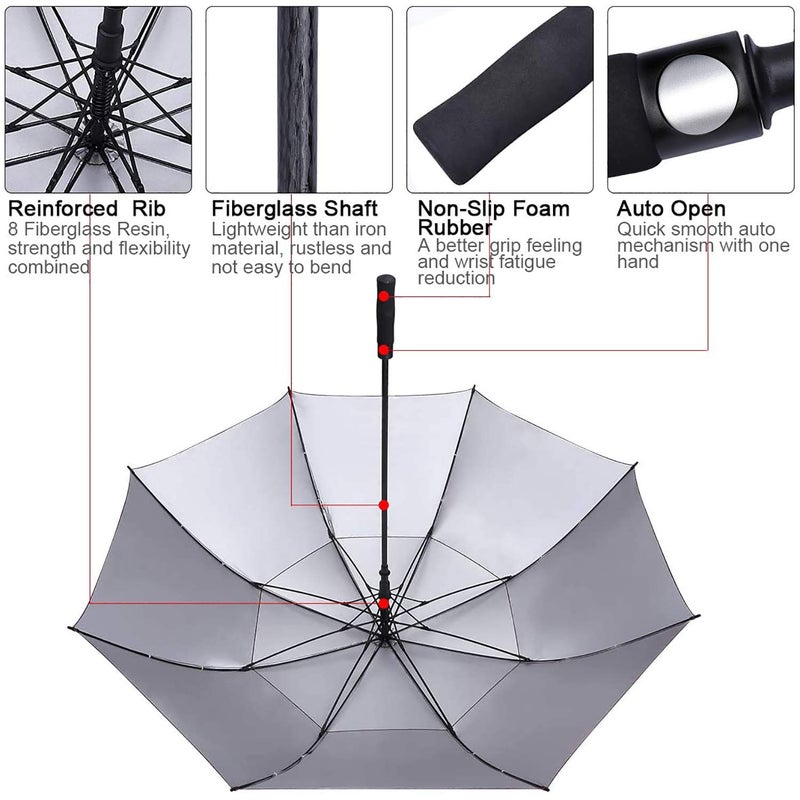 Reinforced Rib
8 Fiberglass Resin, strength and flexibility combined

Fiberglass Shaft
Lightweight than iron material, rustless and not easy to bend

Non-Slip Foam Rubber
A better grip feeling and wrist fatigue reduction

Auto Open
Quick smooth auto mechanism with one hand