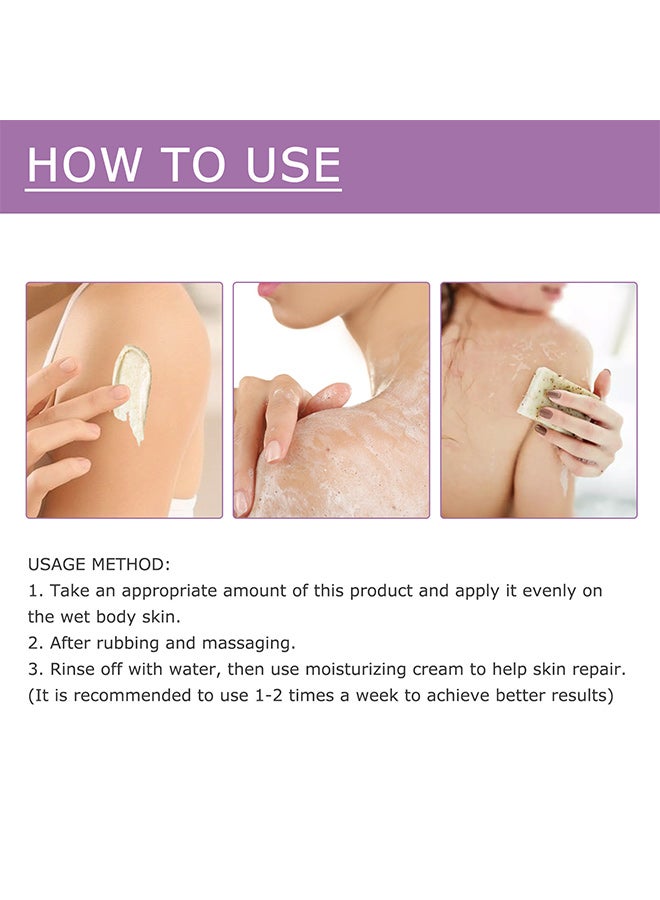 HOW TO USE

USAGE METHOD:
1. Take an appropriate amount of this product and apply it evenly on the wet body skin.
2. After rubbing and massaging.
3. Rinse off with water, then use moisturizing cream to help skin repair.
(It is recommended to use 1-2 times a week to achieve better results)