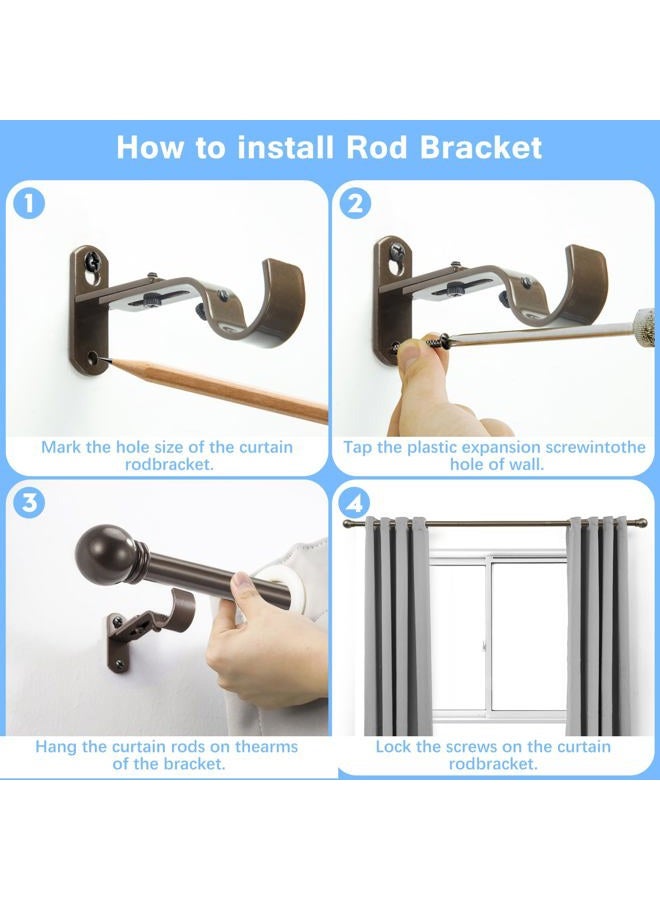 How to install Rod Bracket

1

Mark the hole size of the curtain rodbracket.

2

Tap the plastic expansion screwintothe hole of wall.

3

Hang the curtain rods on thearms of the bracket.

4

Lock the screws on the curtain rodbracket.