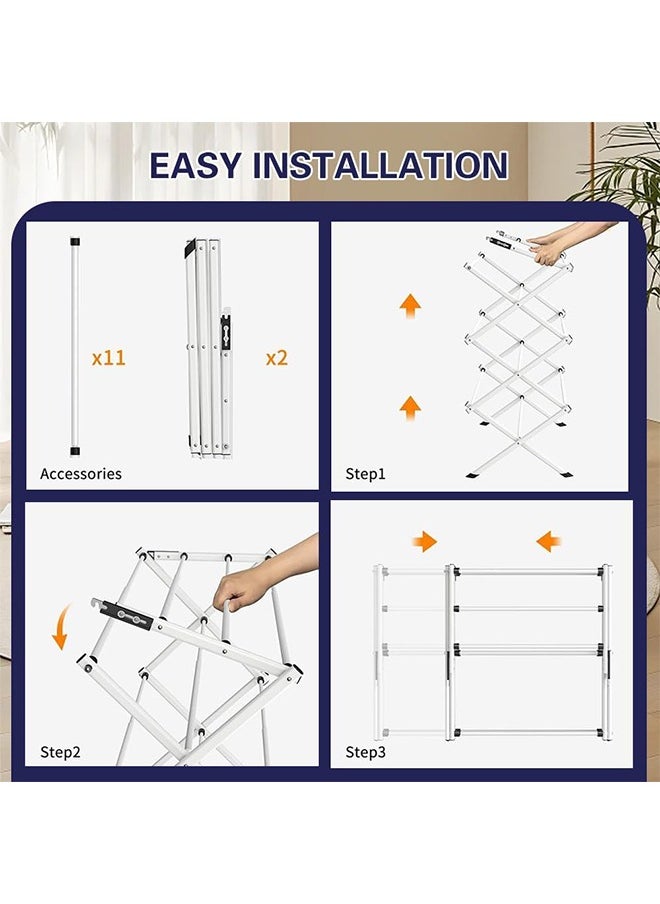 EASY INSTALLATION

x11

x2

Accessories

Step1

Step2

Step3