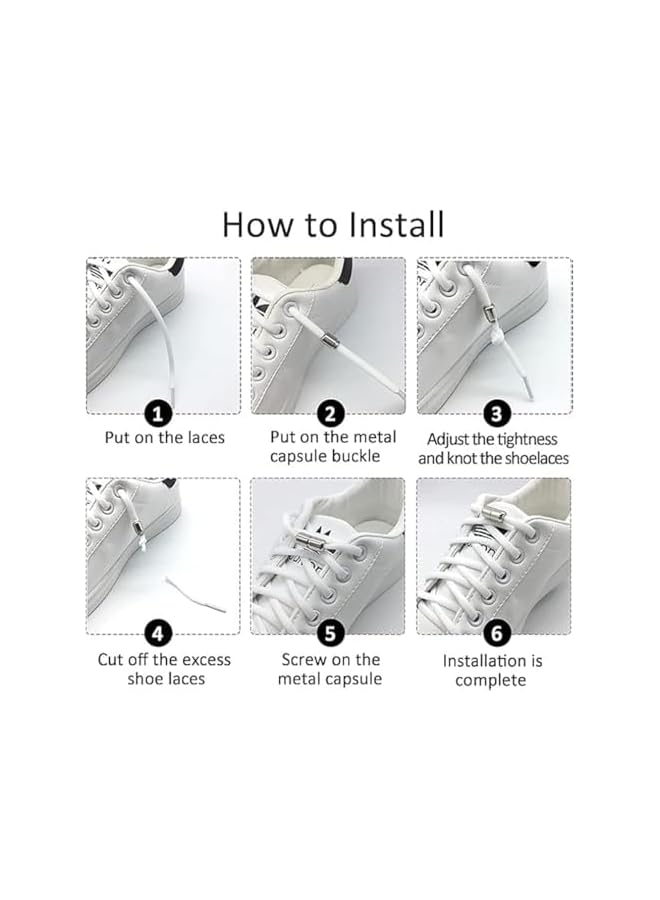 How to Install

1
Put on the laces

2
Put on the metal capsule buckle

3
Adjust the tightness and knot the shoelaces

4
Cut off the excess shoe laces

5
Screw on the metal capsule

6
Installation is complete