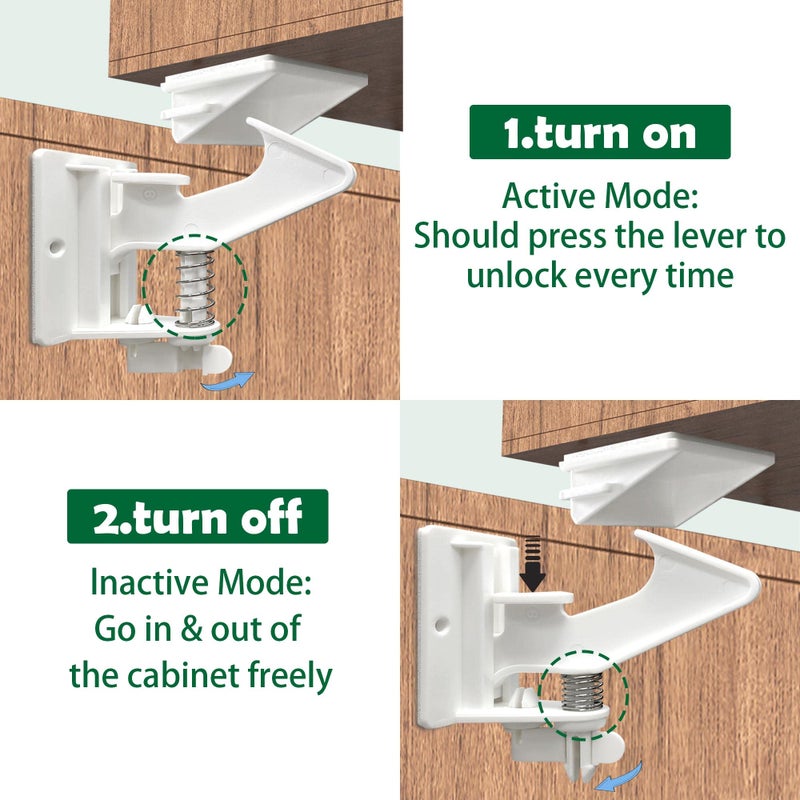 1.turn on

Active Mode:
Should press the lever to unlock every time

2.turn off

Inactive Mode:
Go in & out of the cabinet freely