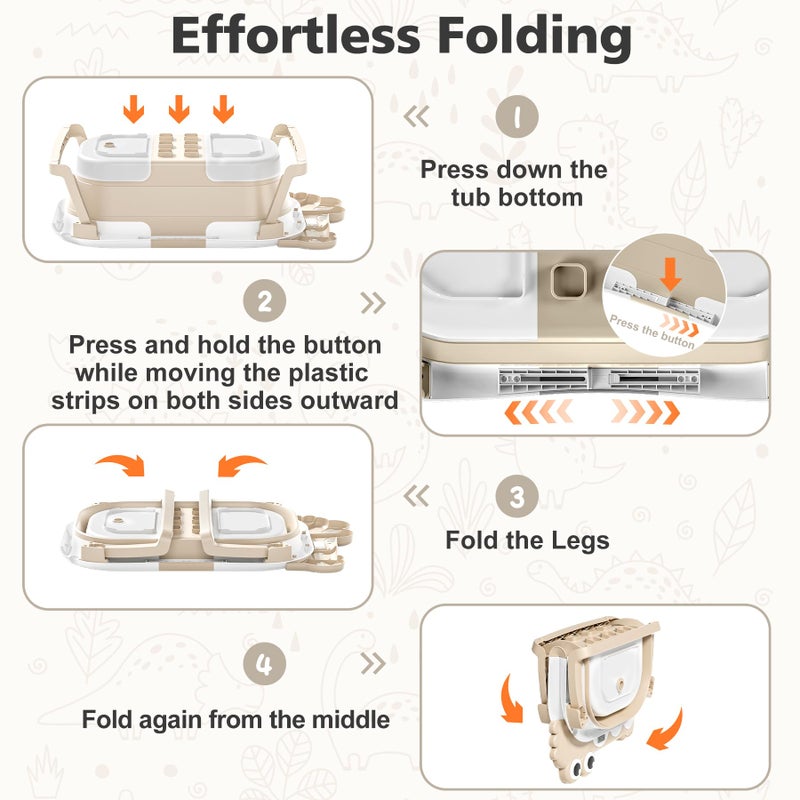 Effortless Folding

1

Press down the tub bottom

2

Press and hold the button while moving the plastic strips on both sides outward

Press the button

3

Fold the Legs

4

Fold again from the middle