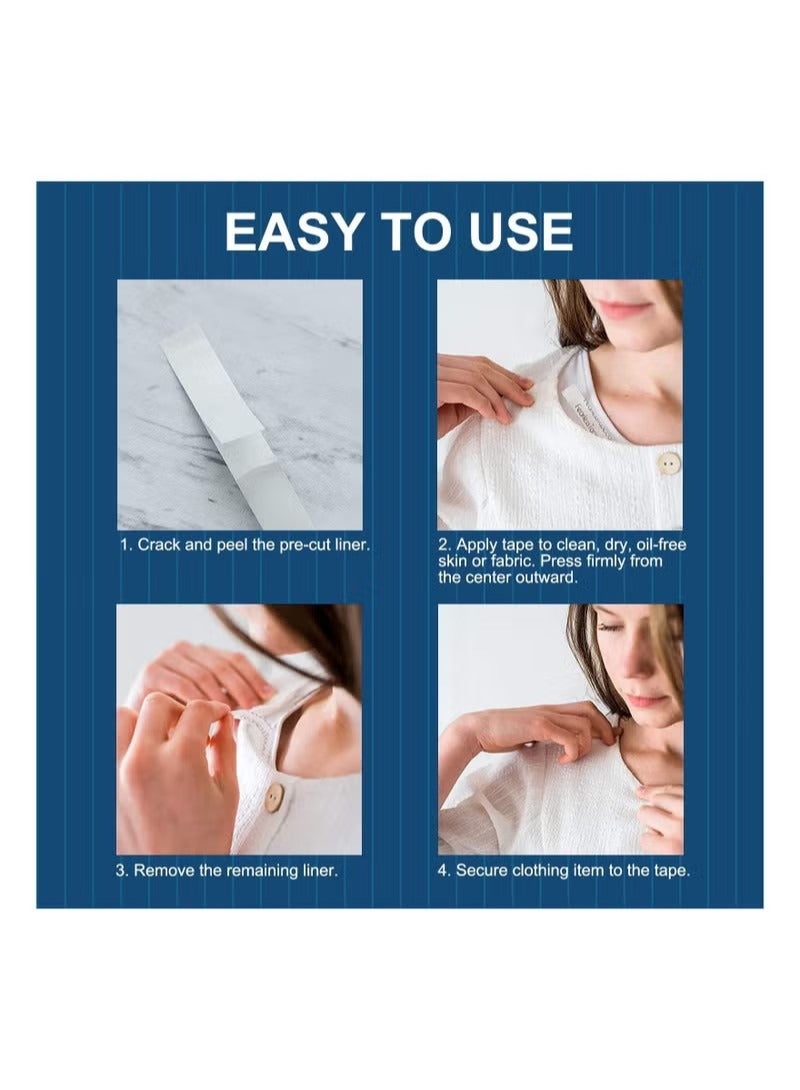 EASY TO USE

1. Crack and peel the pre-cut liner.

2. Apply tape to clean, dry, oil-free skin or fabric. Press firmly from the center outward.

3. Remove the remaining liner.

4. Secure clothing item to the tape.