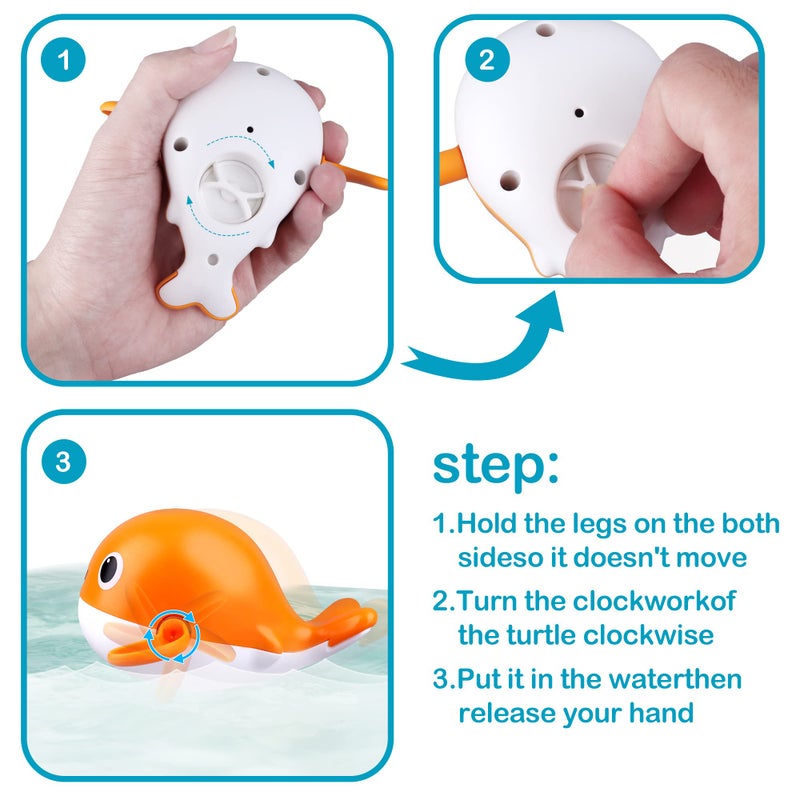 1

2

3

step:

1.Hold the legs on the both sideso it doesn't move

2.Turn the clockworkof the turtle clockwise

3.Put it in the waterthen release your hand