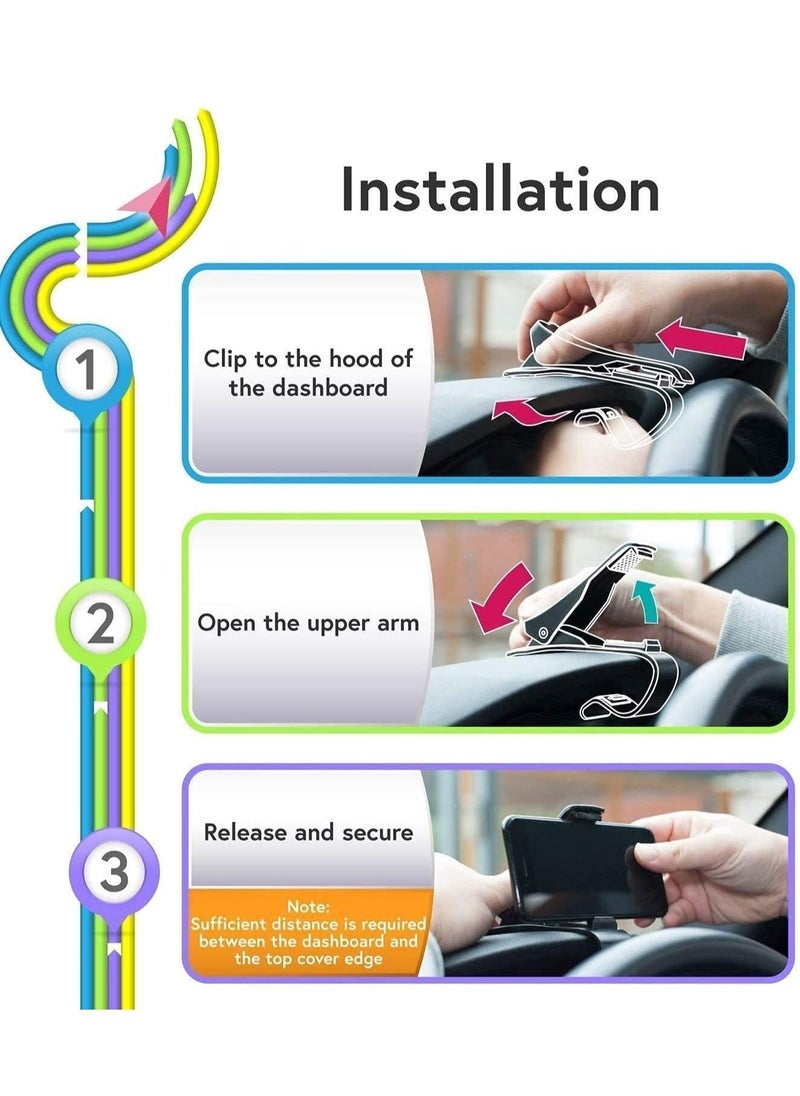 Installation

1

Clip to the hood of the dashboard

2

Open the upper arm

3

Release and secure

Note:
Sufficient distance is required between the dashboard and the top cover edge