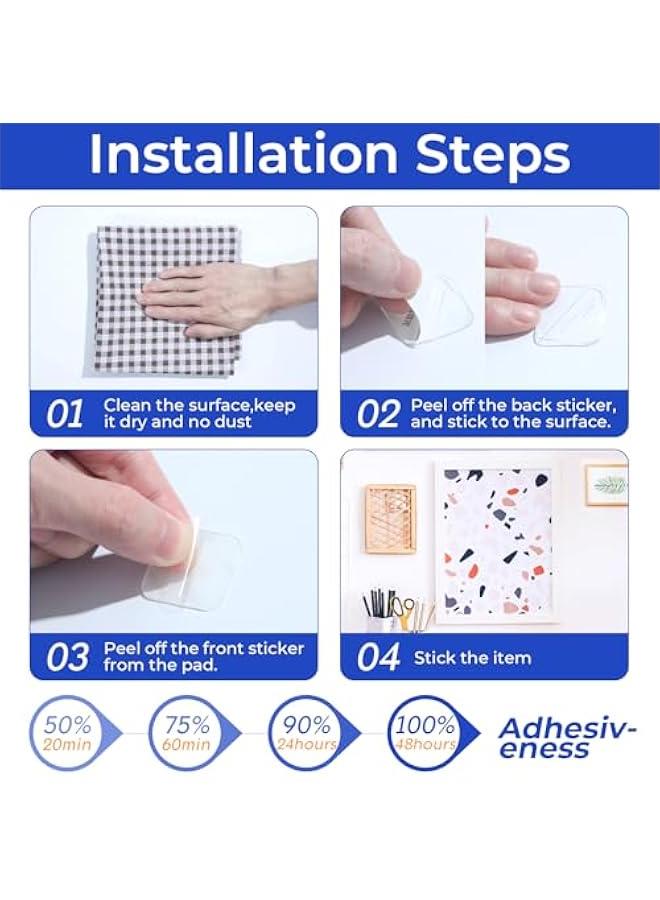 Installation Steps

01 Clean the surface,keep it dry and no dust

02 Peel off the back sticker, and stick to the surface.

03 Peel off the front sticker from the pad.

04 Stick the item

50% 20min

75% 60min

90% 24hours

100% 48hours

Adhesiveness