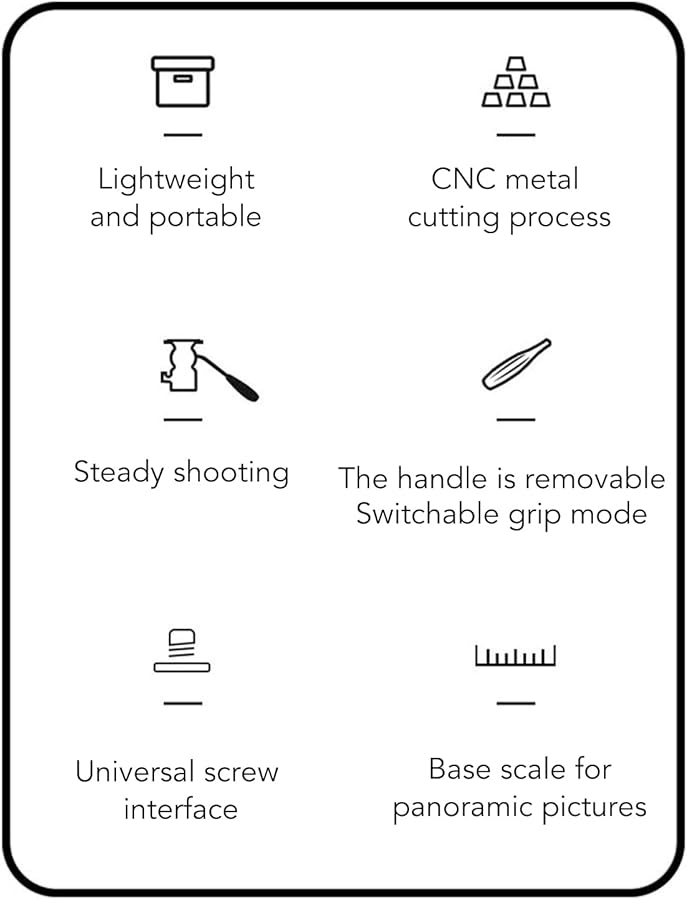 Lightweight and portable

CNC metal cutting process

Steady shooting

The handle is removable
Switchable grip mode

Universal screw interface

Base scale for panoramic pictures