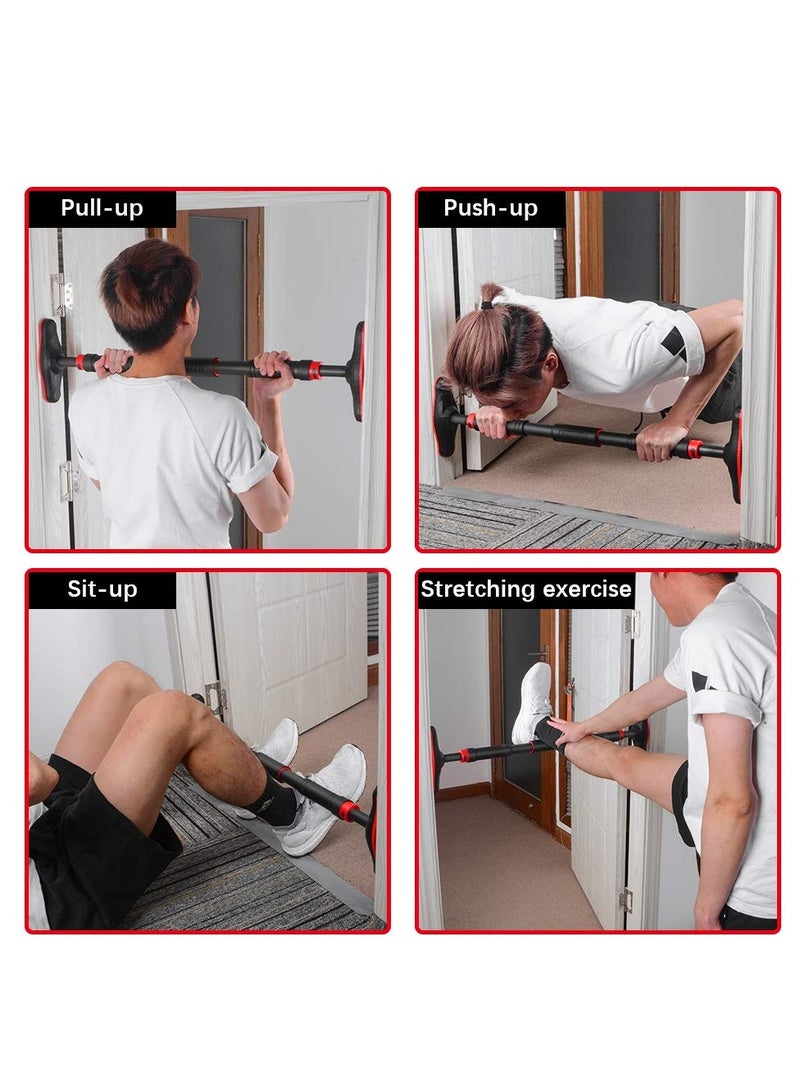 Pull-up

Push-up

Sit-up

Stretching exercise