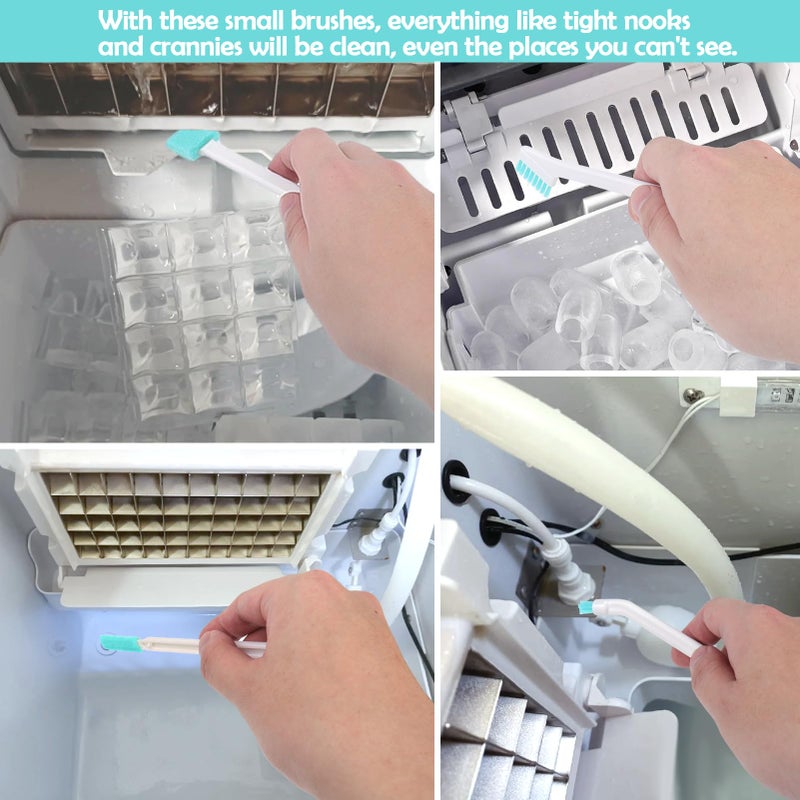 With these small brushes, everything like tight nooks and crannies will be clean, even the places you can't see.