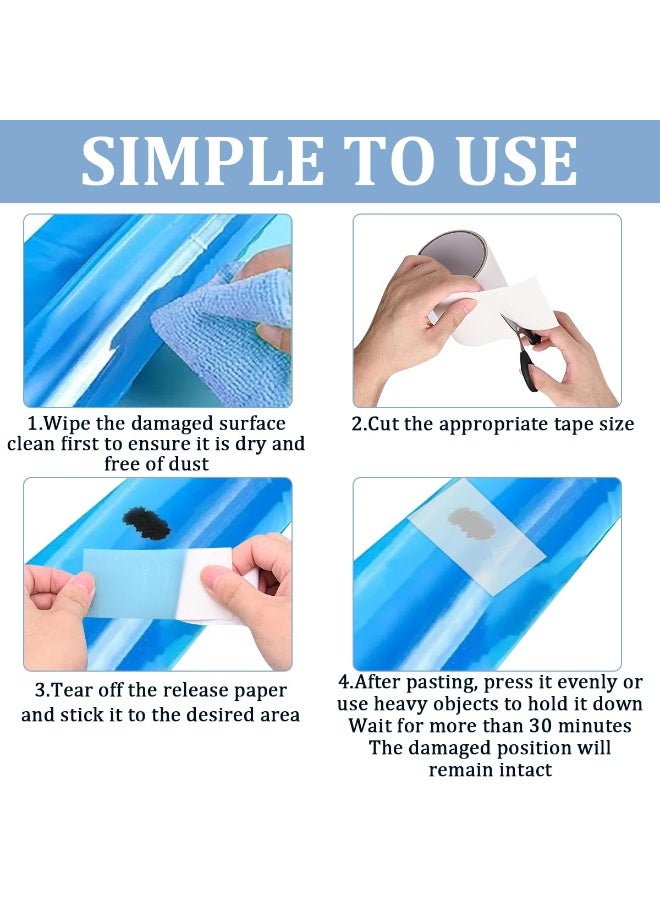 SIMPLE TO USE

1.Wipe the damaged surface clean first to ensure it is dry and free of dust

2.Cut the appropriate tape size

3.Tear off the release paper and stick it to the desired area

4.After pasting, press it evenly or use heavy objects to hold it down Wait for more than 30 minutes The damaged position will remain intact