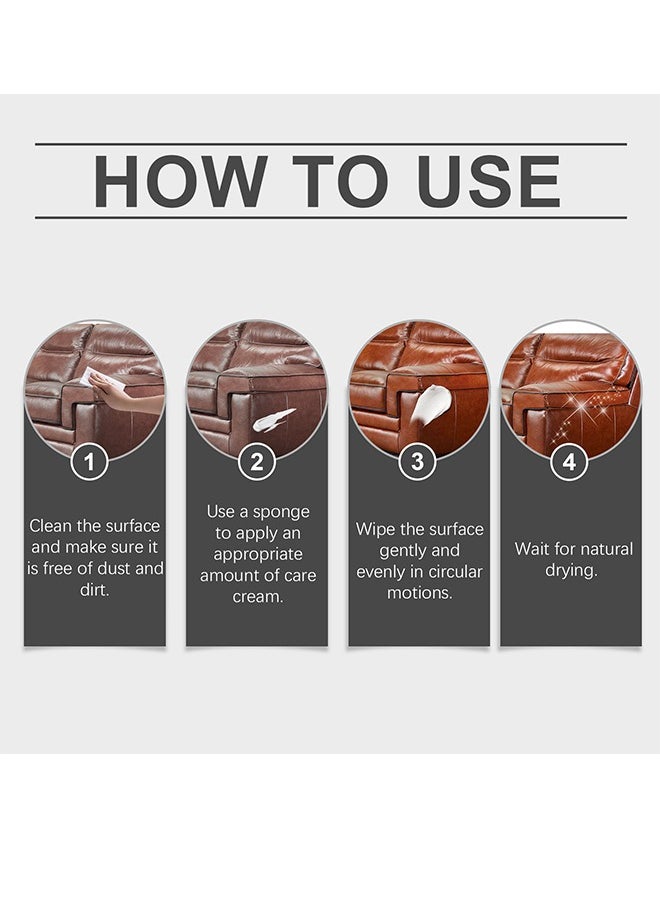 HOW TO USE

1

Clean the surface and make sure it is free of dust and dirt.

2

Use a sponge to apply an appropriate amount of care cream.

3

Wipe the surface gently and evenly in circular motions.

4

Wait for natural drying.