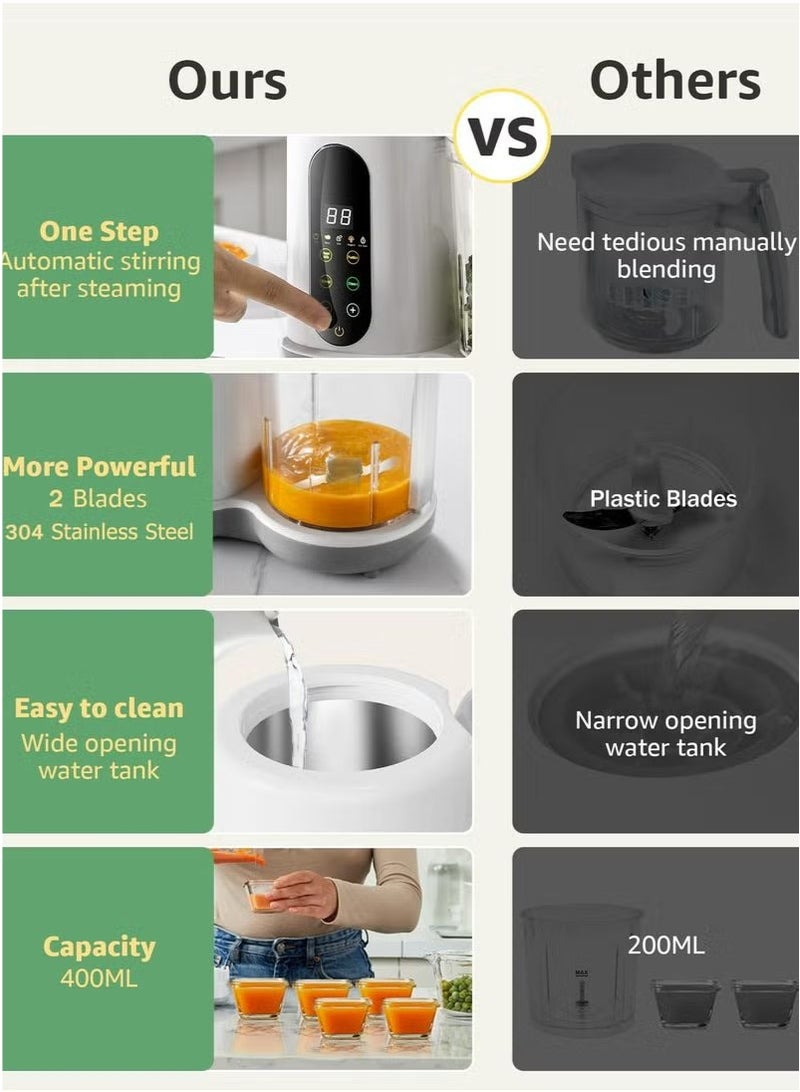 Ours

VS

Others

One Step
Automatic stirring after steaming

88

Need tedious manually blending

More Powerful
2 Blades
304 Stainless Steel

Plastic Blades

Easy to clean
Wide opening water tank

Narrow opening water tank

Capacity
400ML

200ML

MAX