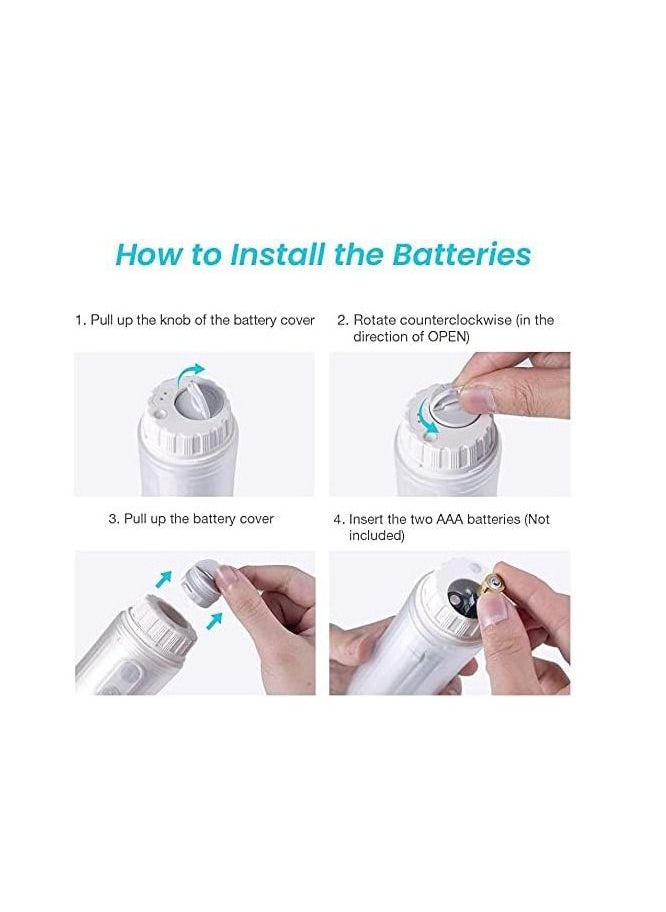 How to Install the Batteries

1. Pull up the knob of the battery cover

2. Rotate counterclockwise (in the direction of OPEN)

3. Pull up the battery cover

4. Insert the two AAA batteries (Not included)