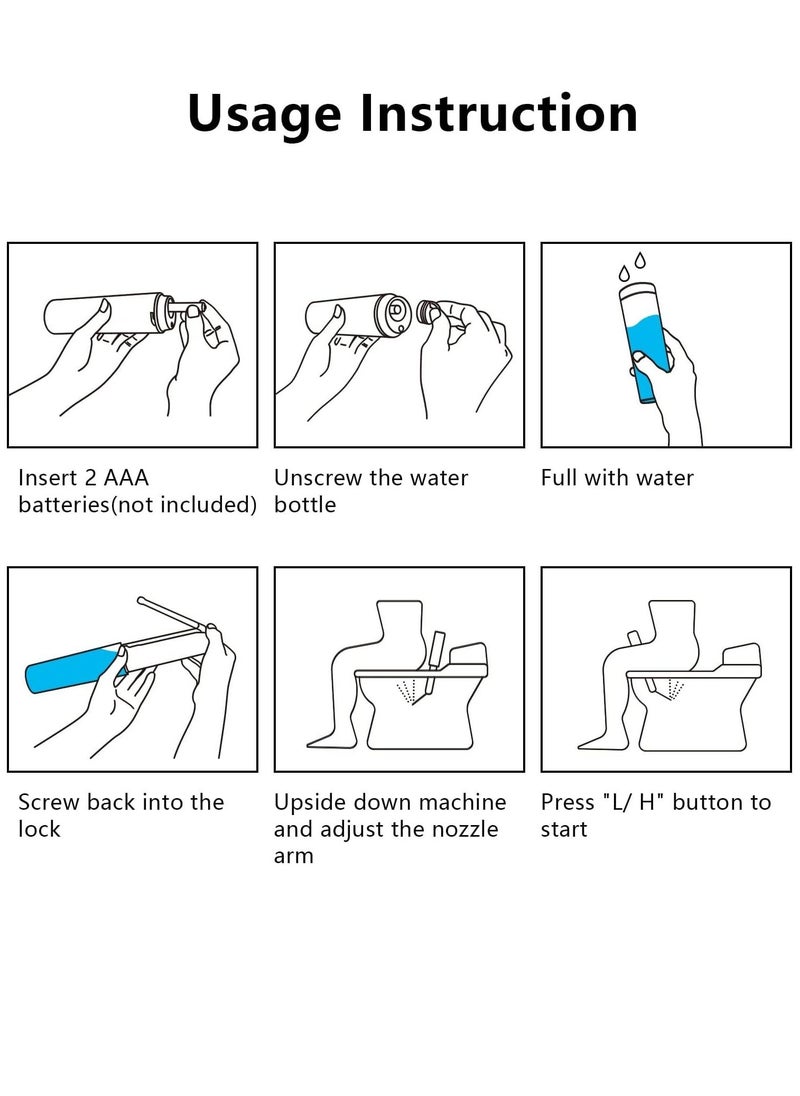 Usage Instruction

Insert 2 AAA batteries(not included)

Unscrew the water bottle

Full with water

Screw back into the lock

Upside down machine and adjust the nozzle arm

Press "L/ H" button to start