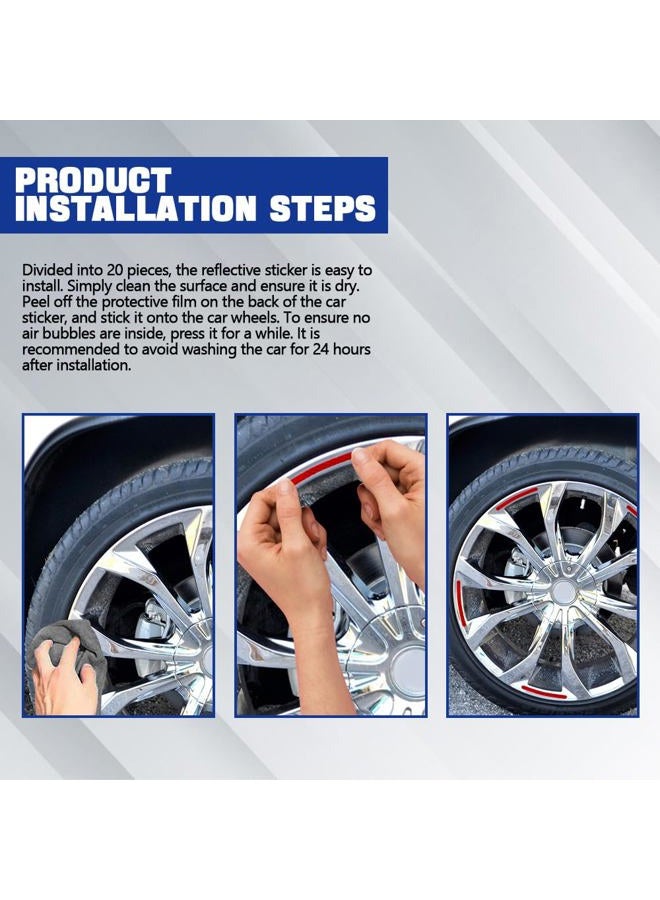 PRODUCT INSTALLATION STEPS

Divided into 20 pieces, the reflective sticker is easy to install. Simply clean the surface and ensure it is dry. Peel off the protective film on the back of the car sticker, and stick it onto the car wheels. To ensure no air bubbles are inside, press it for a while. It is recommended to avoid washing the car for 24 hours after installation.