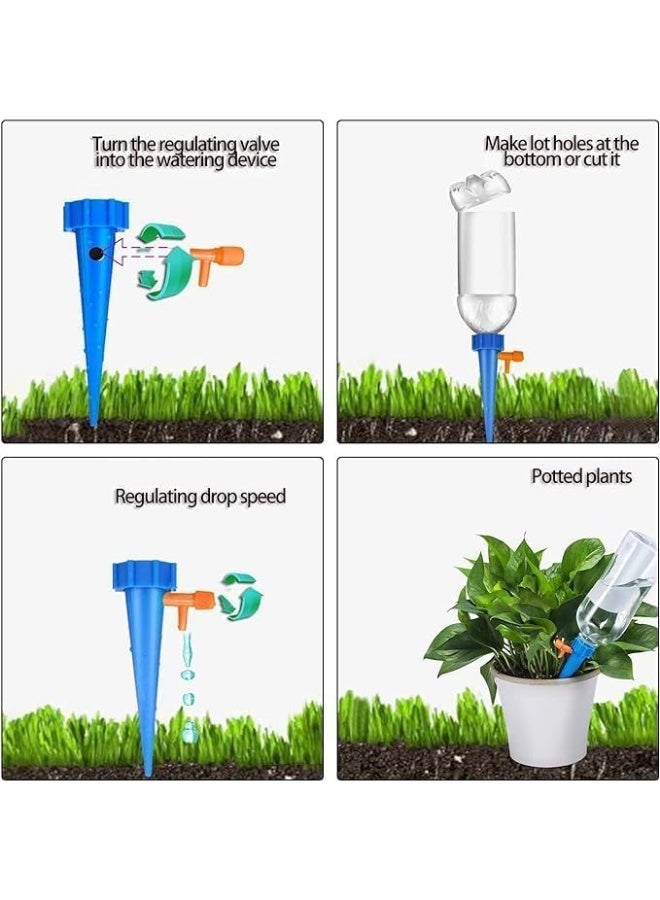 Turn the regulating valve into the watering device

Make lot holes at the bottom or cut it

Regulating drop speed

Potted plants