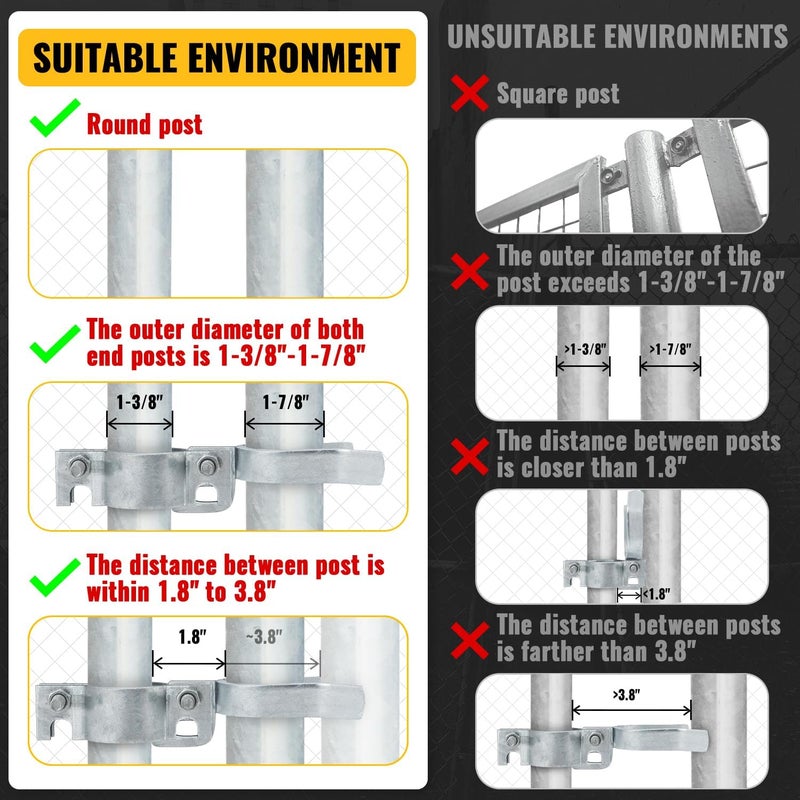 SUITABLE ENVIRONMENT

Round post

The outer diameter of both end posts is 1-3/8"-1-7/8"

1-3/8"

1-7/8"

The distance between post is within 1.8" to 3.8"

1.8"

~3.8"

UNSUITABLE ENVIRONMENTS

Square post

The outer diameter of the post exceeds 1-3/8"-1-7/8"

>1-3/8"

>1-7/8"

The distance between posts is closer than 1.8"

<1.8"

The distance between posts is farther than 3.8"

>3.8"