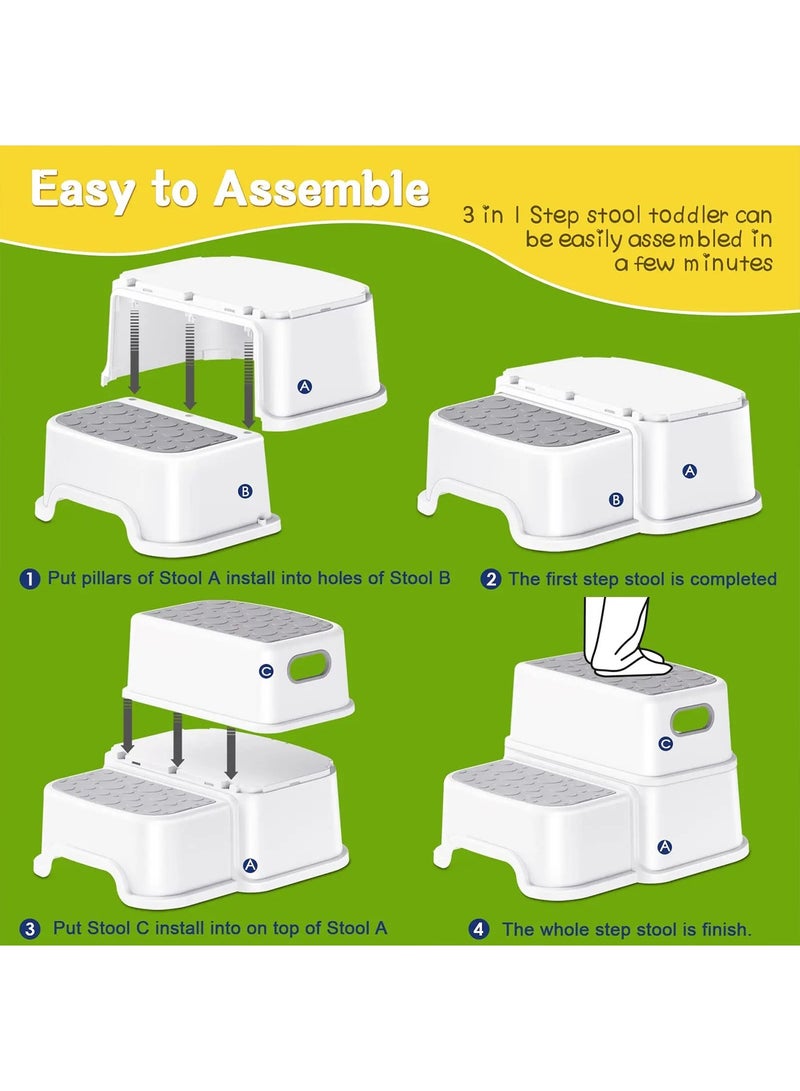 Easy to Assemble

3 in 1 Step stool toddler can be easily assembled in a few minutes

A

B

1 Put pillars of Stool A install into holes of Stool B

B

A

2 The first step stool is completed

C

A

3 Put Stool C install into on top of Stool A

C

A

4 The whole step stool is finish.