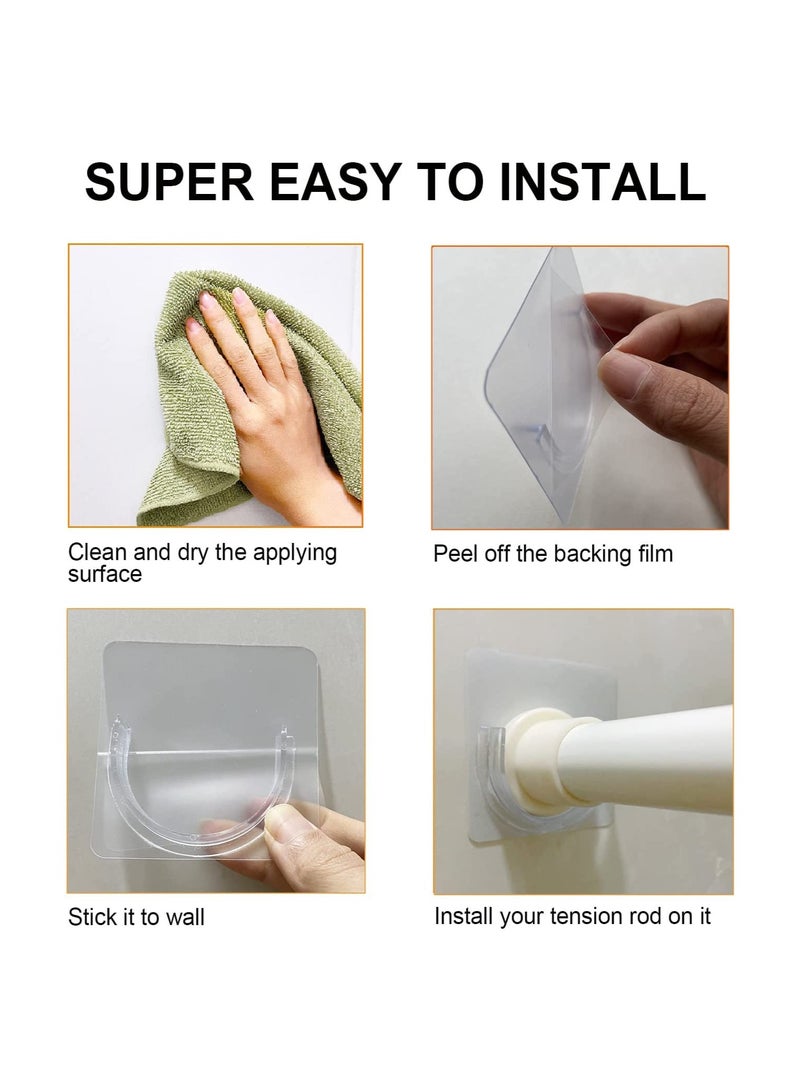 SUPER EASY TO INSTALL

Clean and dry the applying surface

Peel off the backing film

Stick it to wall

Install your tension rod on it