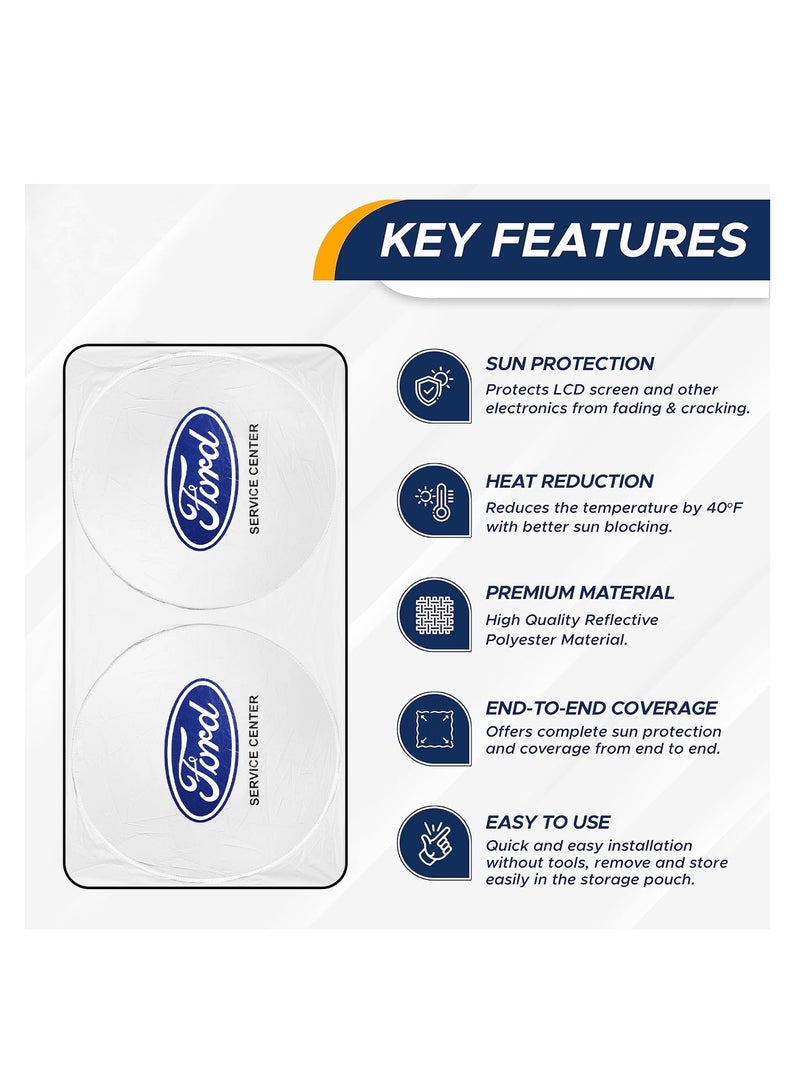 KEY FEATURES

Ford
SERVICE CENTER

Ford
SERVICE CENTER

SUN PROTECTION
Protects LCD screen and other electronics from fading & cracking.

HEAT REDUCTION
Reduces the temperature by 40°F with better sun blocking.

PREMIUM MATERIAL
High Quality Reflective Polyester Material.

END-TO-END COVERAGE
Offers complete sun protection and coverage from end to end.

EASY TO USE
Quick and easy installation without tools, remove and store easily in the storage pouch.