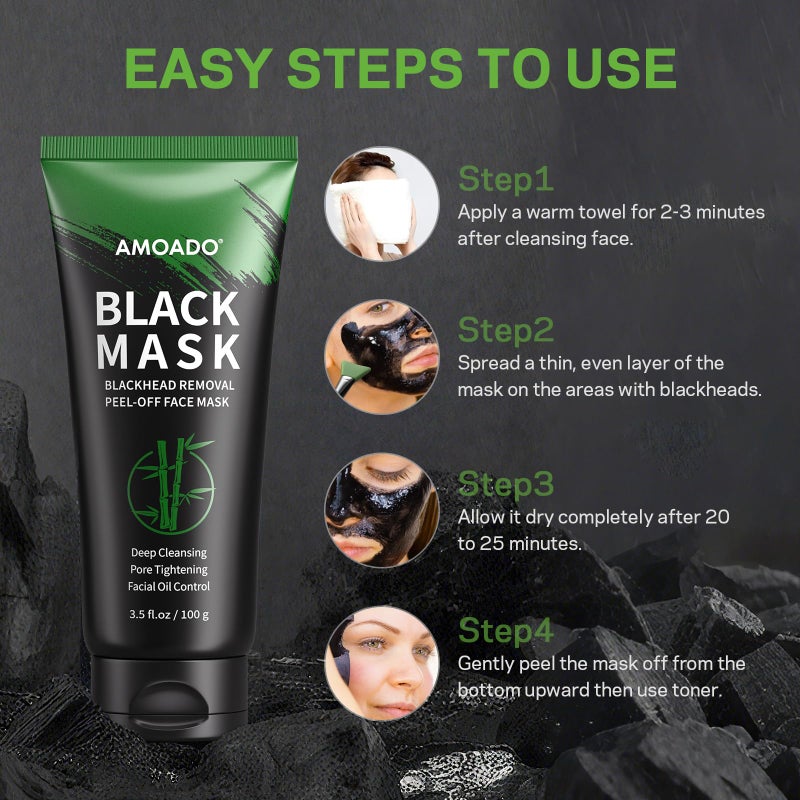 EASY STEPS TO USE

AMOADO®
BLACK MASK
BLACKHEAD REMOVAL
PEEL-OFF FACE MASK

Deep Cleansing
Pore Tightening
Facial Oil Control

3.5 fl.oz / 100 g

Step1
Apply a warm towel for 2-3 minutes after cleansing face.

Step2
Spread a thin, even layer of the mask on the areas with blackheads.

Step3
Allow it dry completely after 20 to 25 minutes.

Step4
Gently peel the mask off from the bottom upward then use toner.