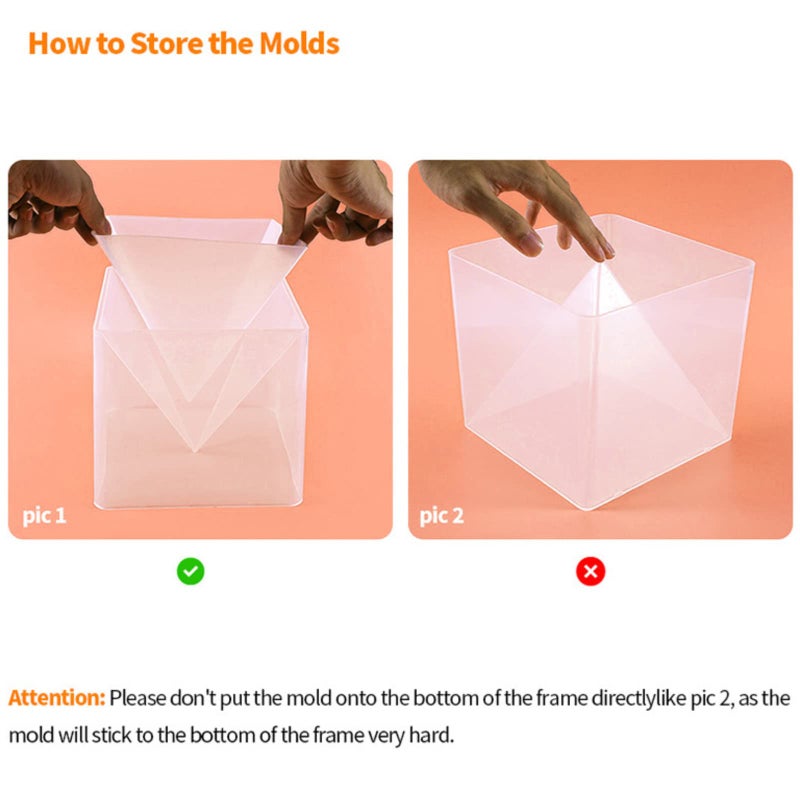 How to Store the Molds

pic 1

pic 2

Attention: Please don't put the mold onto the bottom of the frame directlylike pic 2, as the mold will stick to the bottom of the frame very hard.