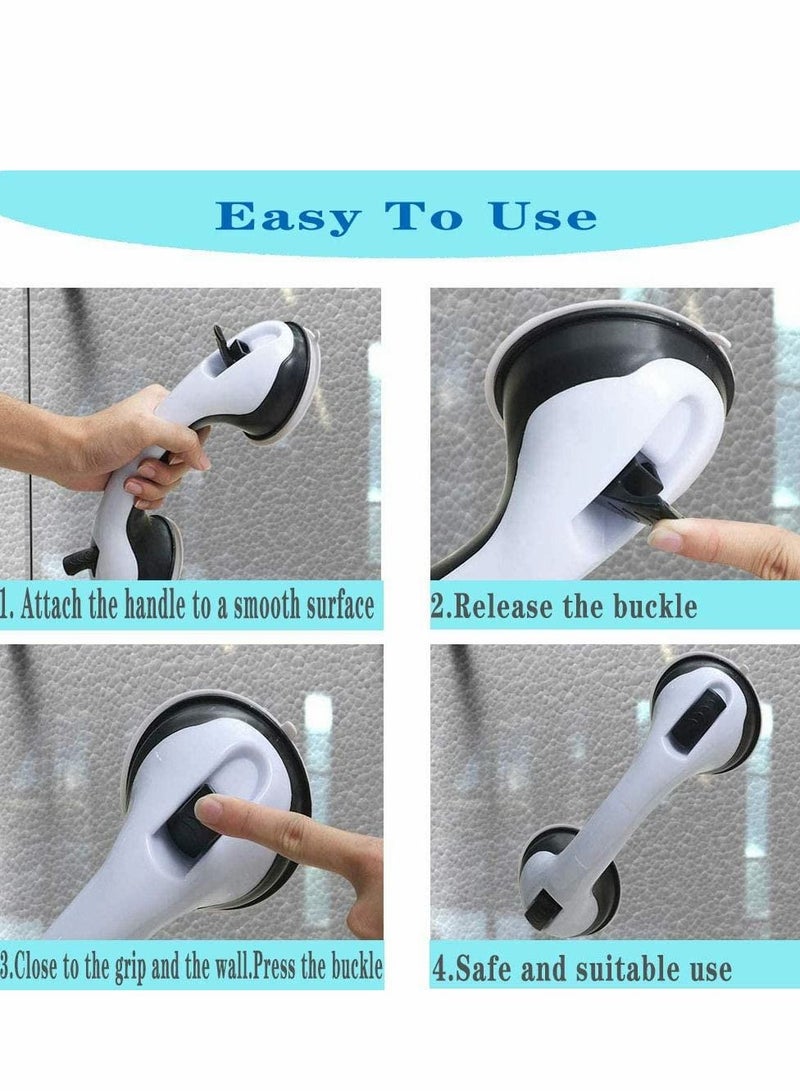 Easy To Use

1. Attach the handle to a smooth surface

2.Release the buckle

3.Close to the grip and the wall.Press the buckle

4.Safe and suitable use