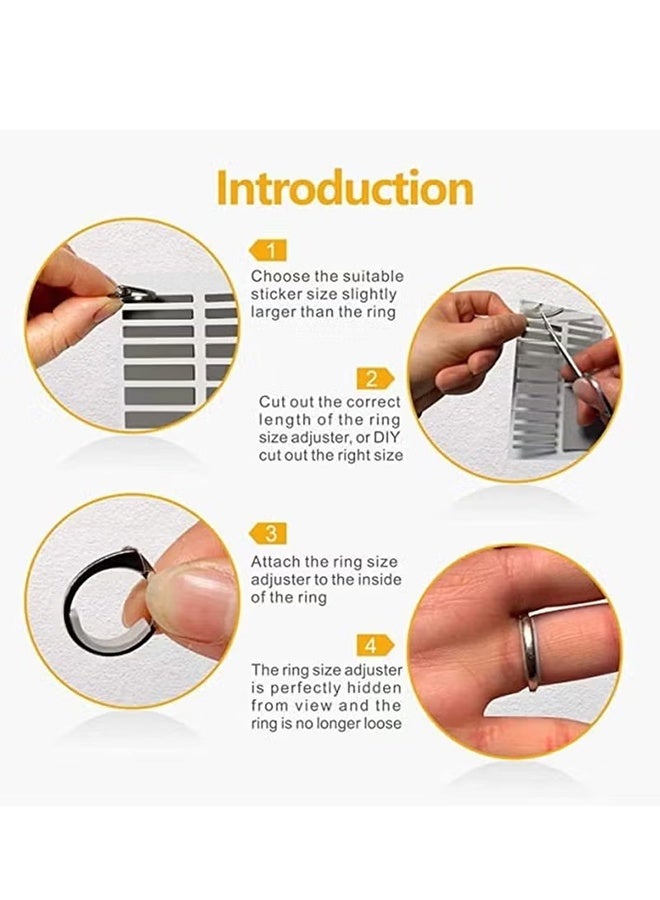 Introduction

1
Choose the suitable sticker size slightly larger than the ring

2
Cut out the correct length of the ring size adjuster, or DIY cut out the right size

3
Attach the ring size adjuster to the inside of the ring

4
The ring size adjuster is perfectly hidden from view and the ring is no longer loose