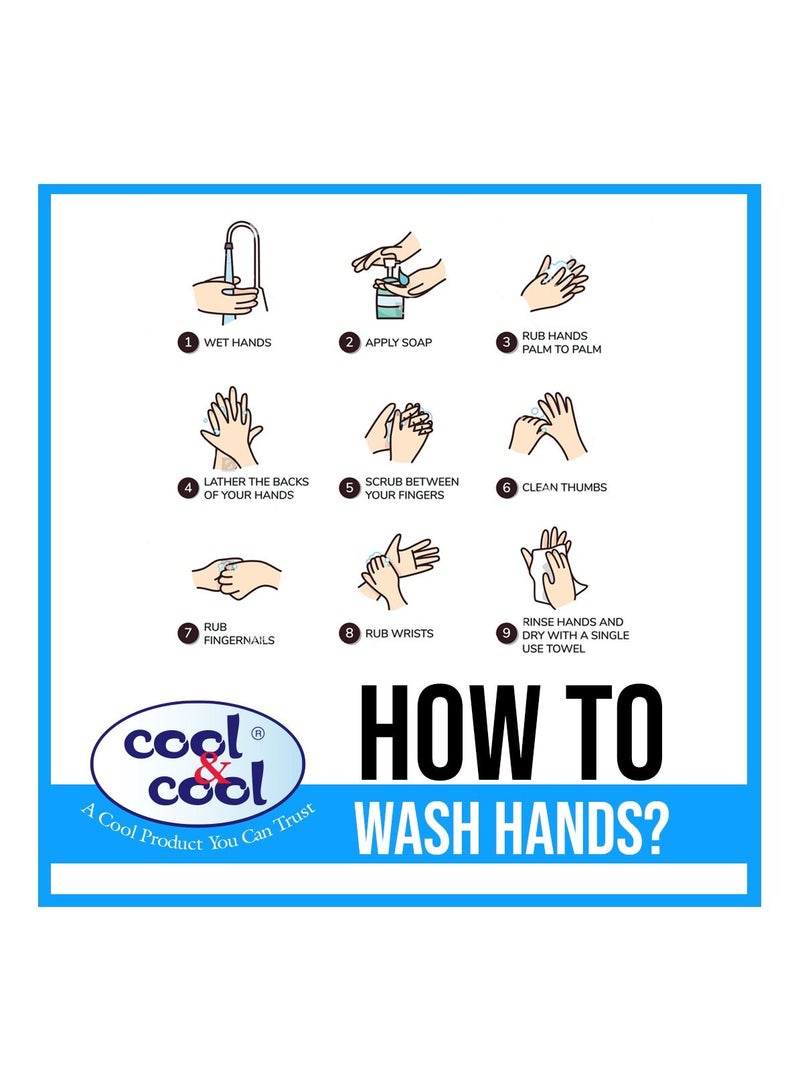 1 WET HANDS

2 APPLY SOAP

3 RUB HANDS PALM TO PALM

4 LATHER THE BACKS OF YOUR HANDS

5 SCRUB BETWEEN YOUR FINGERS

6 CLEAN THUMBS

7 RUB FINGERNAILS

8 RUB WRISTS

9 RINSE HANDS AND DRY WITH A SINGLE USE TOWEL

cool & cool ®

A Cool Product You Can Trust

HOW TO

WASH HANDS?