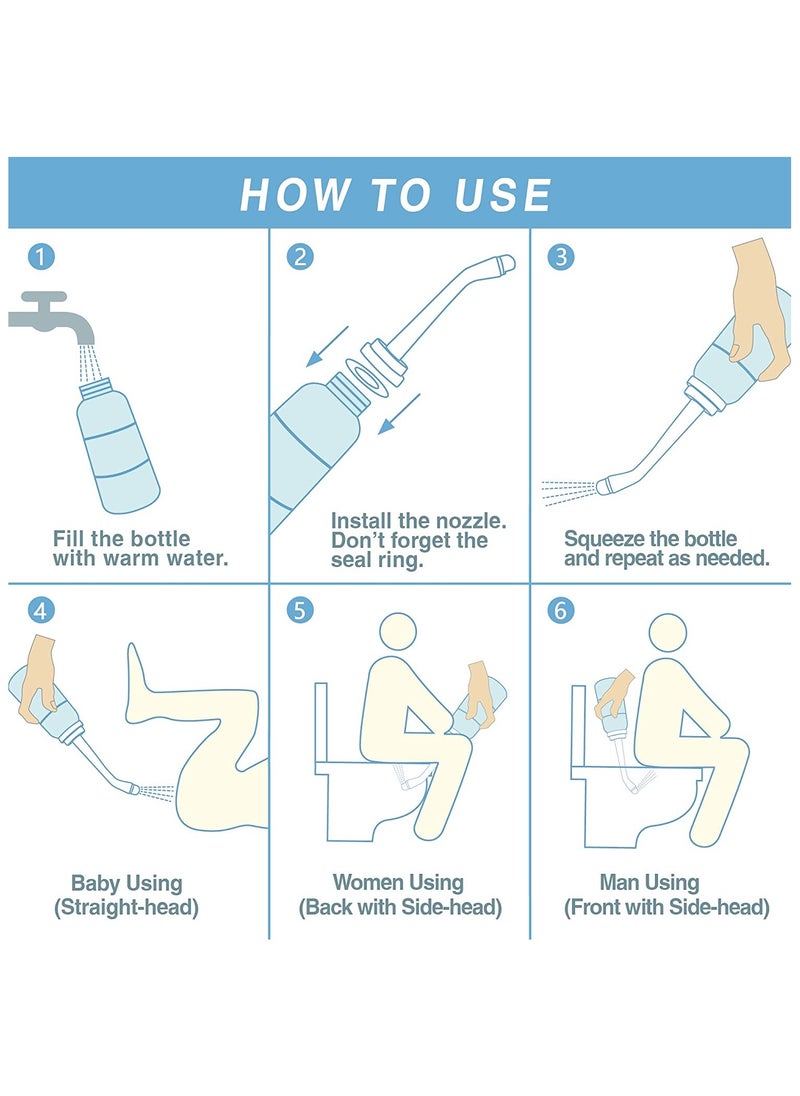 HOW TO USE

1
Fill the bottle with warm water.

2
Install the nozzle. Don't forget the seal ring.

3
Squeeze the bottle and repeat as needed.

4
Baby Using
(Straight-head)

5
Women Using
(Back with Side-head)

6
Man Using
(Front with Side-head)