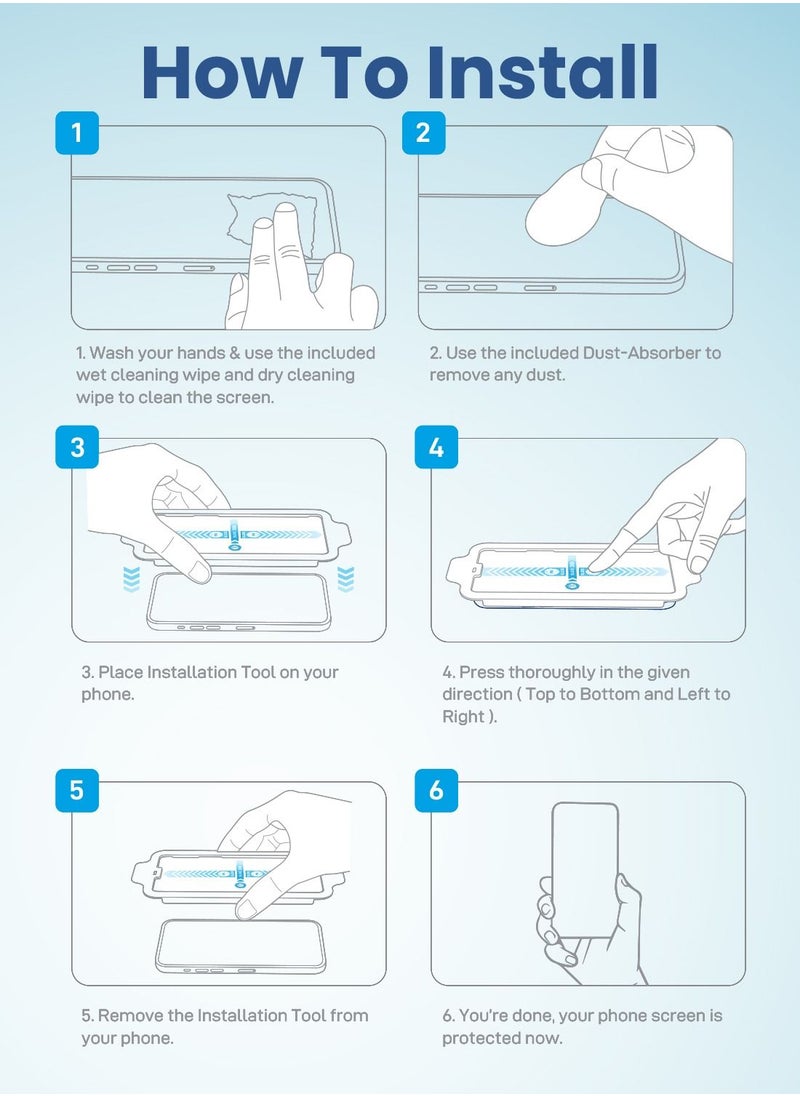 How To Install

1

1. Wash your hands & use the included wet cleaning wipe and dry cleaning wipe to clean the screen.

2

2. Use the included Dust-Absorber to remove any dust.

3

3. Place Installation Tool on your phone.

4

4. Press thoroughly in the given direction ( Top to Bottom and Left to Right ).

5

5. Remove the Installation Tool from your phone.

6

6. You're done, your phone screen is protected now.