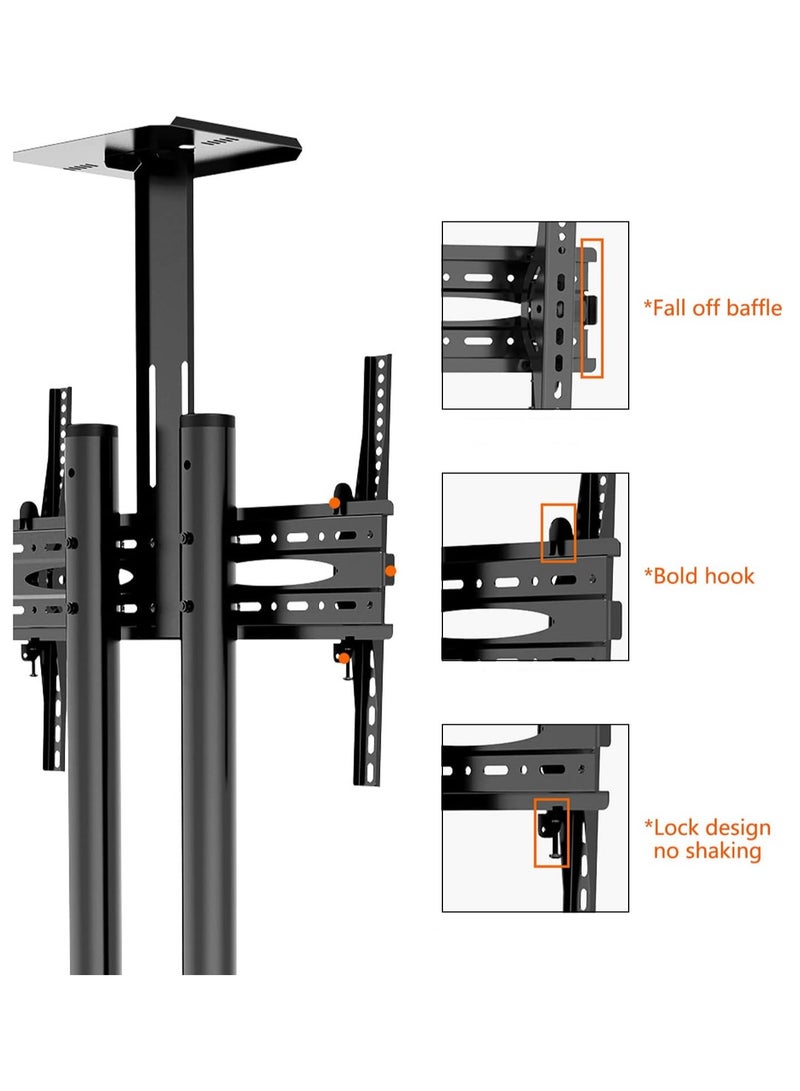 *Fall off baffle

*Bold hook

*Lock design
no shaking