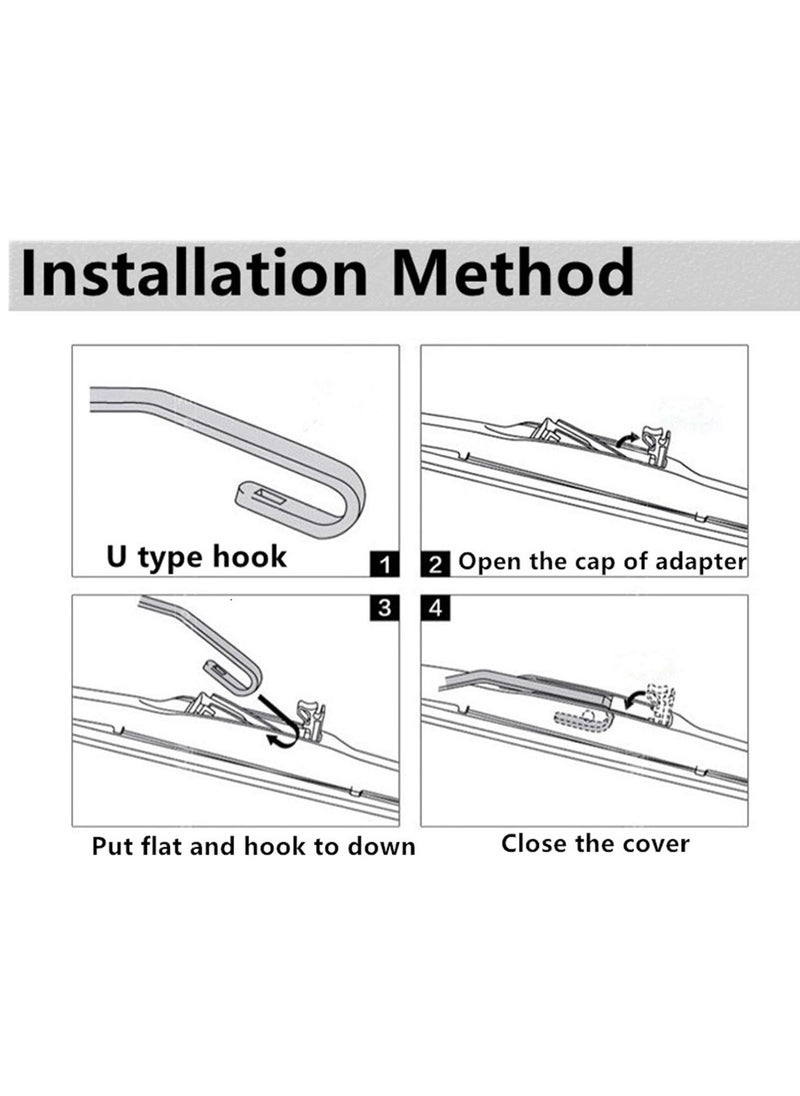 Installation Method

U type hook

1

2 Open the cap of adapter

3

4

Put flat and hook to down

Close the cover