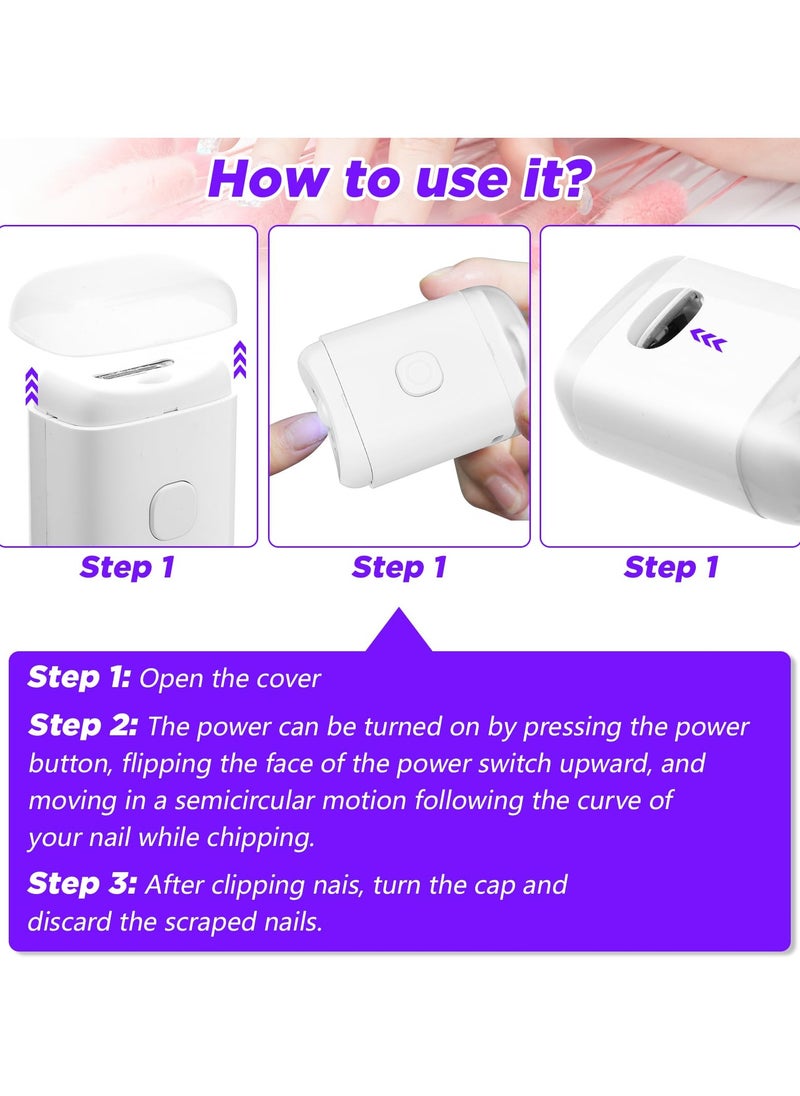 How to use it?

Step 1

Step 1

Step 1

Step 1: Open the cover

Step 2: The power can be turned on by pressing the power button, flipping the face of the power switch upward, and moving in a semicircular motion following the curve of your nail while chipping.

Step 3: After clipping nais, turn the cap and discard the scraped nails.