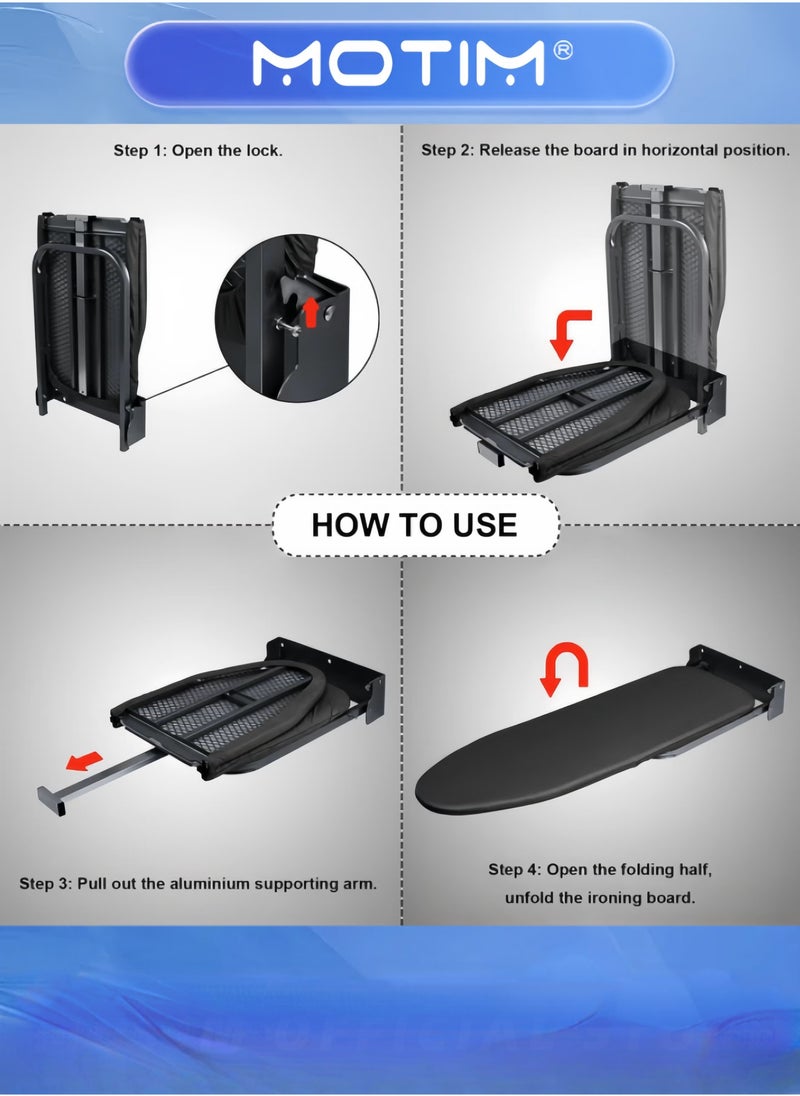 MOTIM®

Step 1: Open the lock.

Step 2: Release the board in horizontal position.

HOW TO USE

Step 3: Pull out the aluminium supporting arm.

Step 4: Open the folding half, unfold the ironing board.