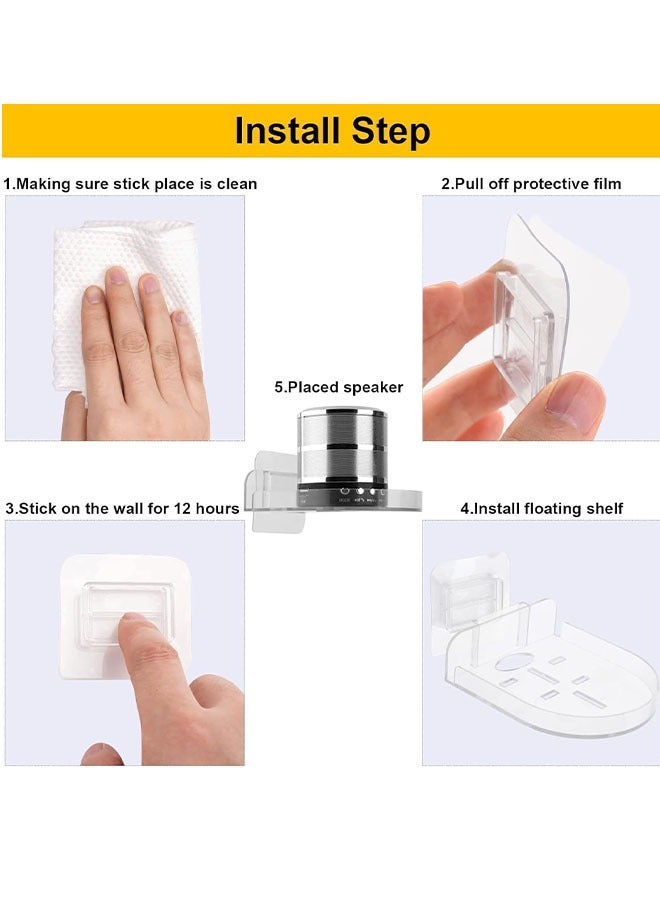 Install Step

1.Making sure stick place is clean

2.Pull off protective film

5.Placed speaker

3.Stick on the wall for 12 hours

4.Install floating shelf