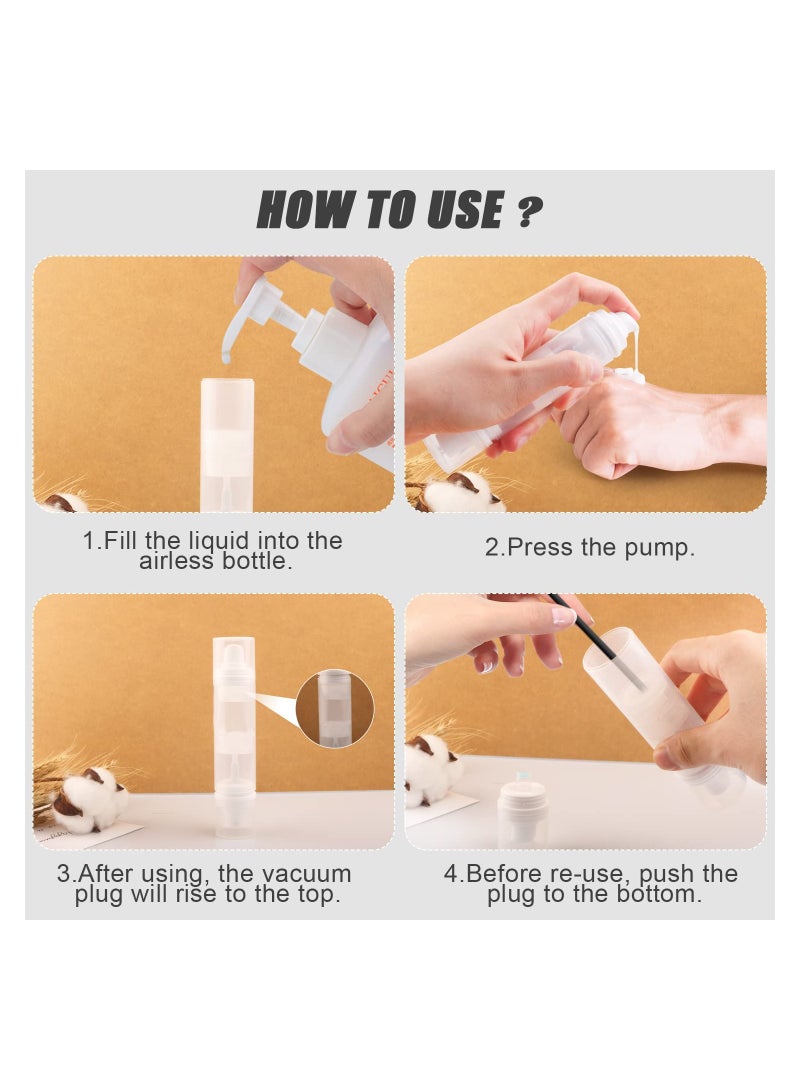 HOW TO USE ?

1.Fill the liquid into the airless bottle.

2.Press the pump.

3.After using, the vacuum plug will rise to the top.

4.Before re-use, push the plug to the bottom.