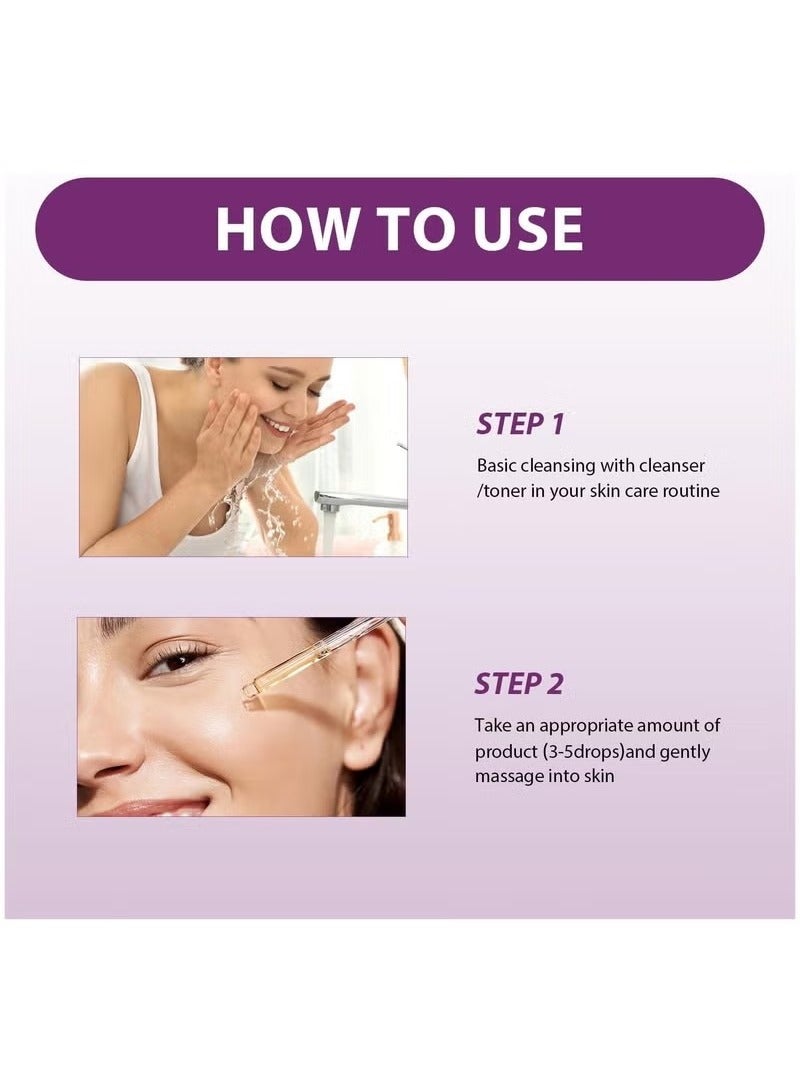 HOW TO USE

STEP 1

Basic cleansing with cleanser /toner in your skin care routine

STEP 2

Take an appropriate amount of product (3-5drops)and gently massage into skin