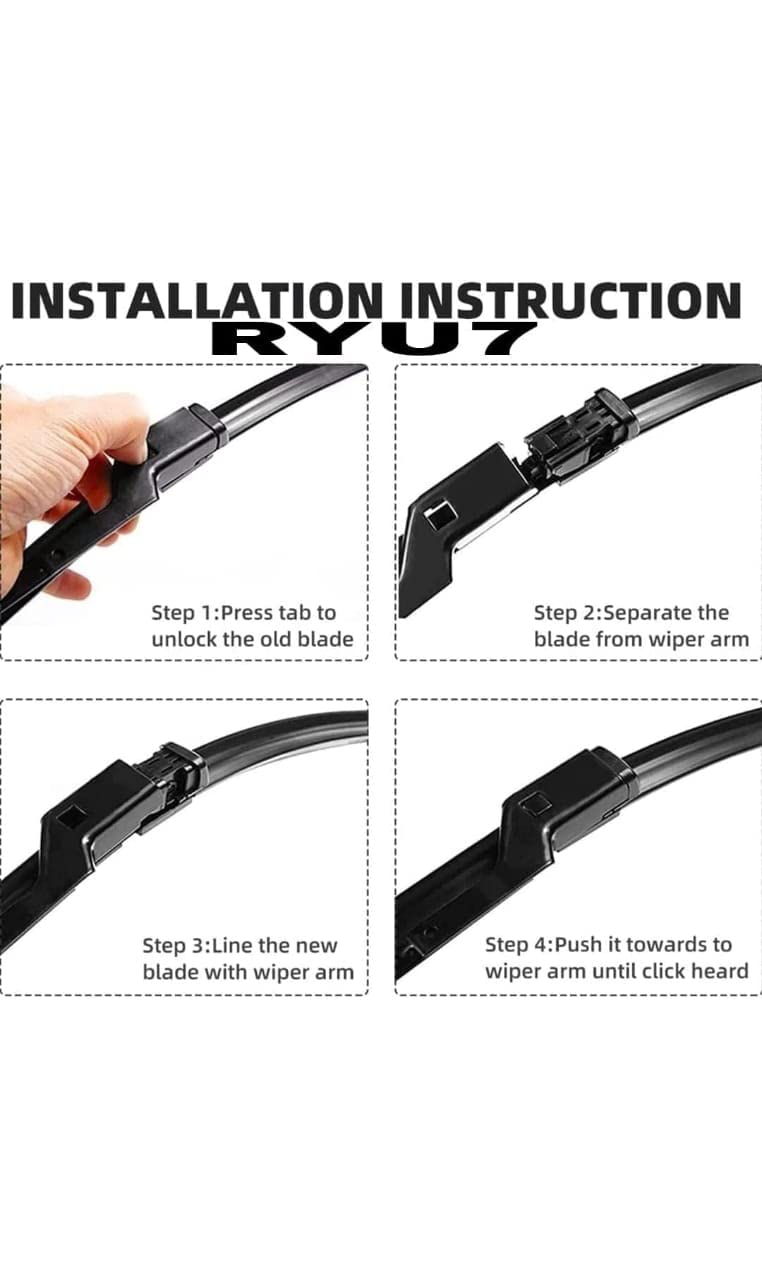 INSTALLATION INSTRUCTION
RYU7

Step 1:Press tab to unlock the old blade

Step 2:Separate the blade from wiper arm

Step 3:Line the new blade with wiper arm

Step 4:Push it towards to wiper arm until click heard