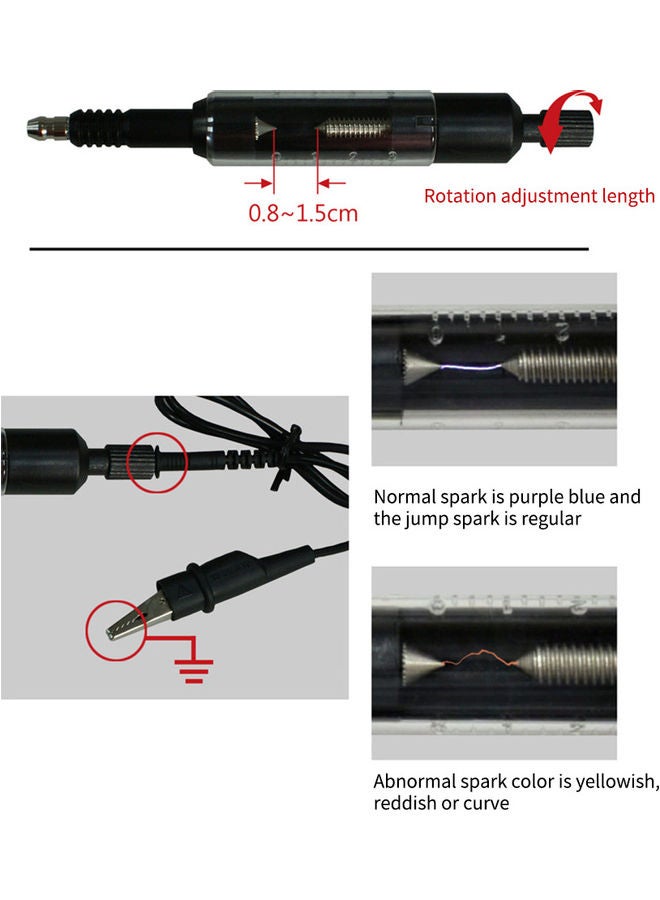 0.8~1.5cm

Rotation adjustment length

Normal spark is purple blue and the jump spark is regular

Abnormal spark color is yellowish, reddish or curve