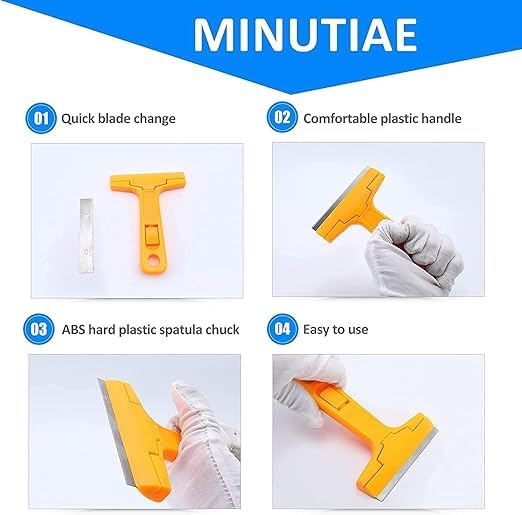 MINUTIAE

01 Quick blade change

02 Comfortable plastic handle

03 ABS hard plastic spatula chuck

04 Easy to use