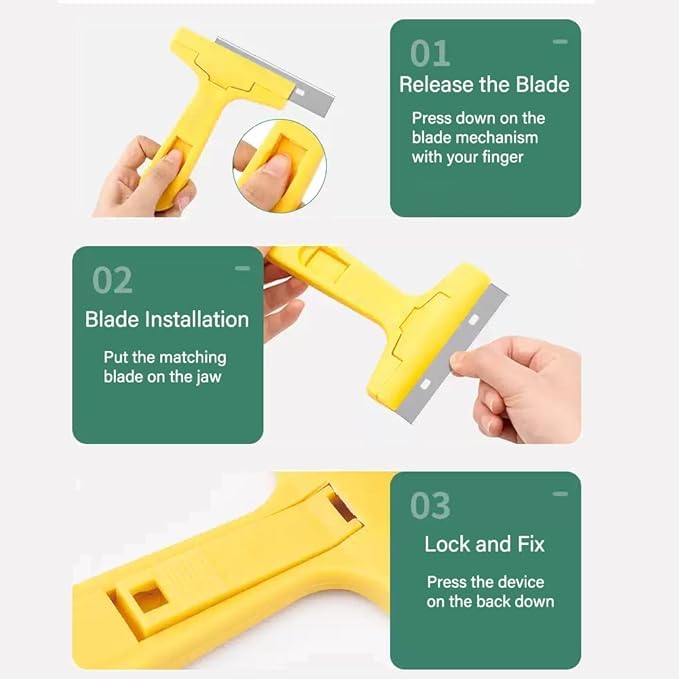 01
Release the Blade

Press down on the blade mechanism with your finger

02
Blade Installation

Put the matching blade on the jaw

03
Lock and Fix

Press the device on the back down