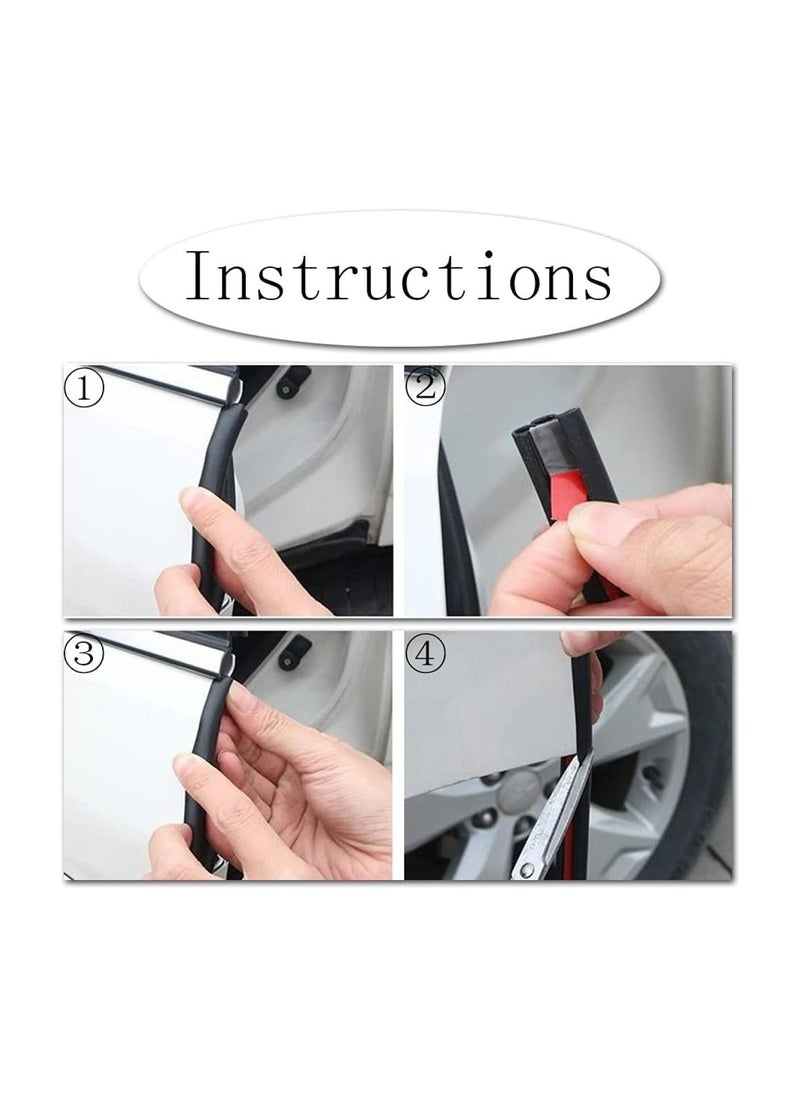 Instructions

①

②

③

④