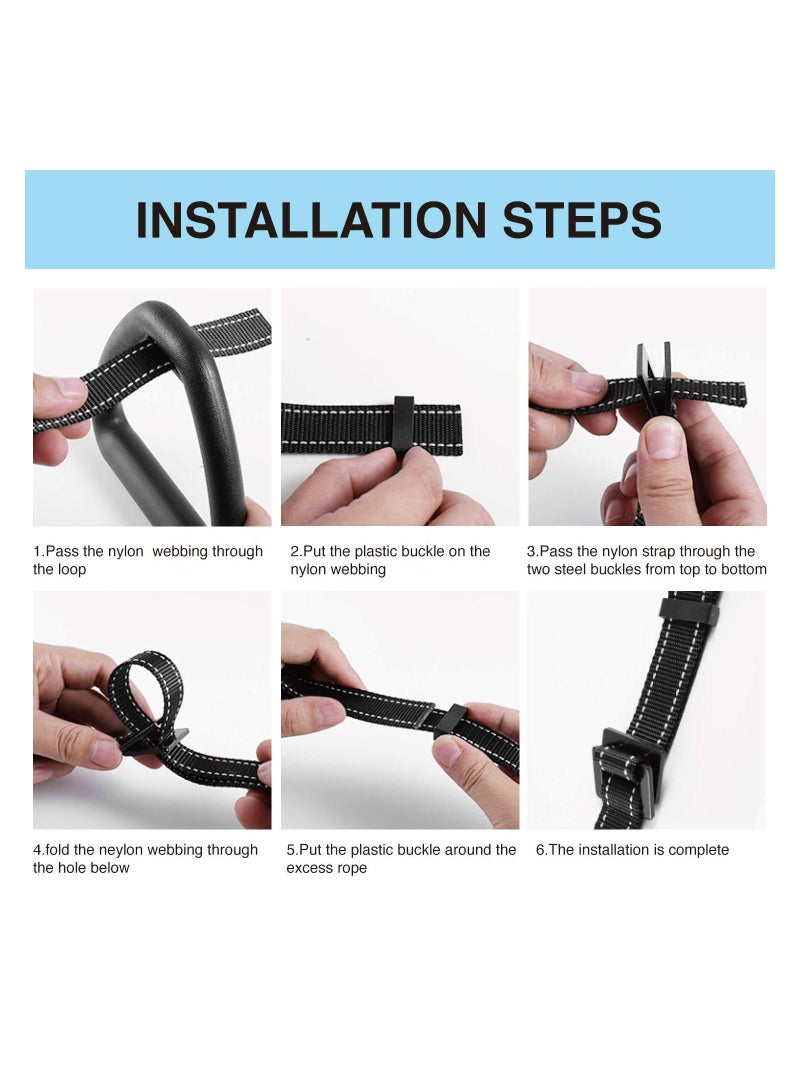 INSTALLATION STEPS

1.Pass the nylon webbing through the loop

2.Put the plastic buckle on the nylon webbing

3.Pass the nylon strap through the two steel buckles from top to bottom

4.fold the neylon webbing through the hole below

5.Put the plastic buckle around the excess rope

6.The installation is complete