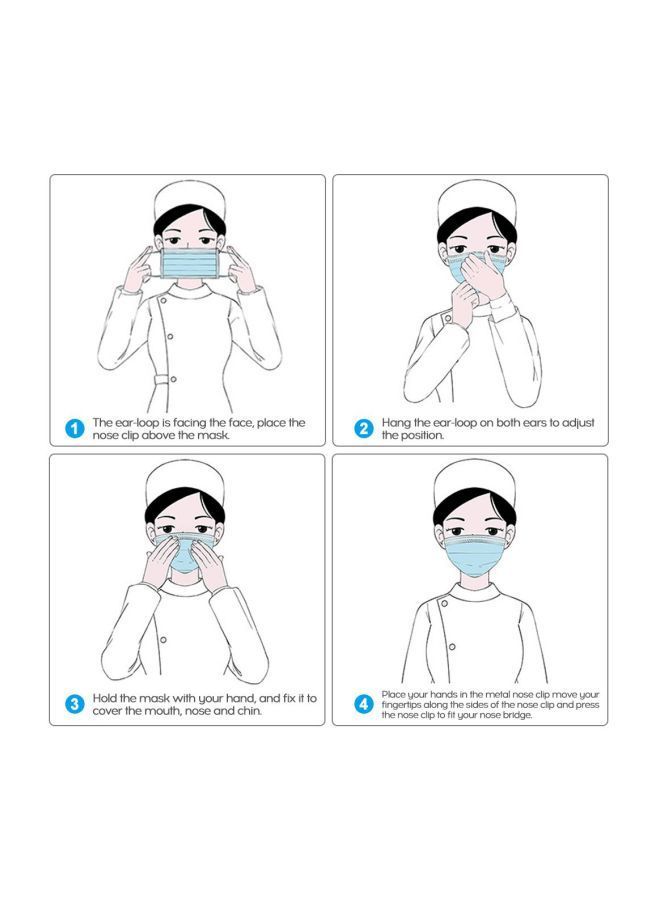 1 The ear-loop is facing the face, place the nose clip above the mask.

2 Hang the ear-loop on both ears to adjust the position.

3 Hold the mask with your hand, and fix it to cover the mouth, nose and chin.

4 Place your hands in the metal nose clip move your fingertips along the sides of the nose clip and press the nose clip to fit your nose bridge.