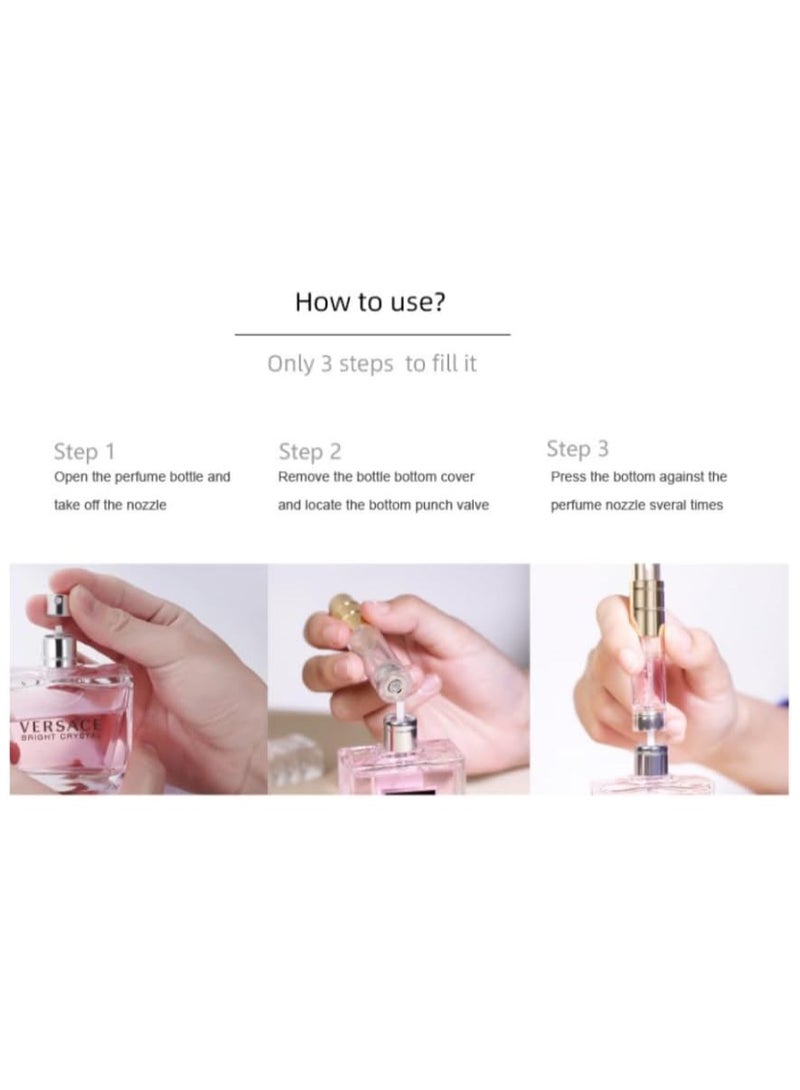 How to use?

Only 3 steps to fill it

Step 1
Open the perfume bottle and take off the nozzle

Step 2
Remove the bottle bottom cover and locate the bottom punch valve

Step 3
Press the bottom against the perfume nozzle sveral times

VERSACE
BRIGHT CRYSTAL