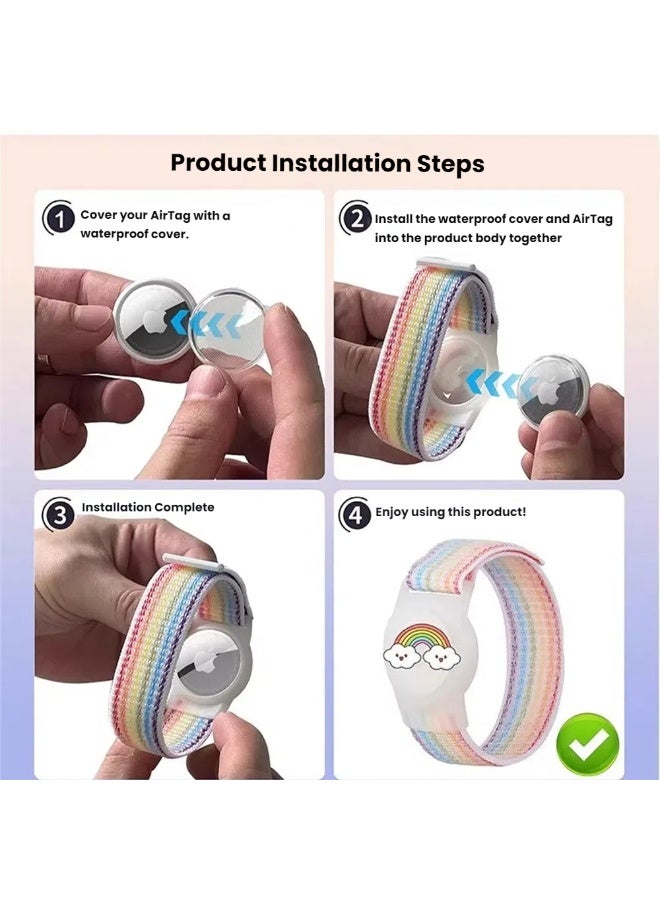 Product Installation Steps

1 Cover your AirTag with a waterproof cover.

2 Install the waterproof cover and AirTag into the product body together

3 Installation Complete

4 Enjoy using this product!