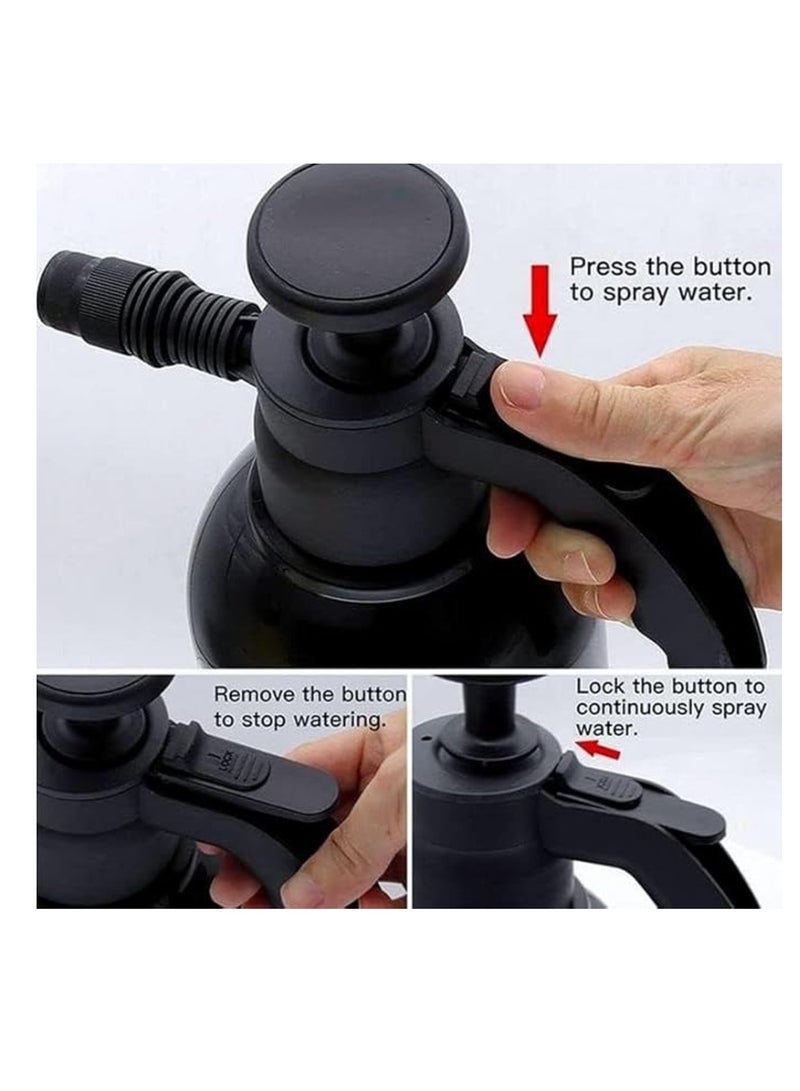 Press the button to spray water.

Remove the button to stop watering.

LOCK

Lock the button to continuously spray water.