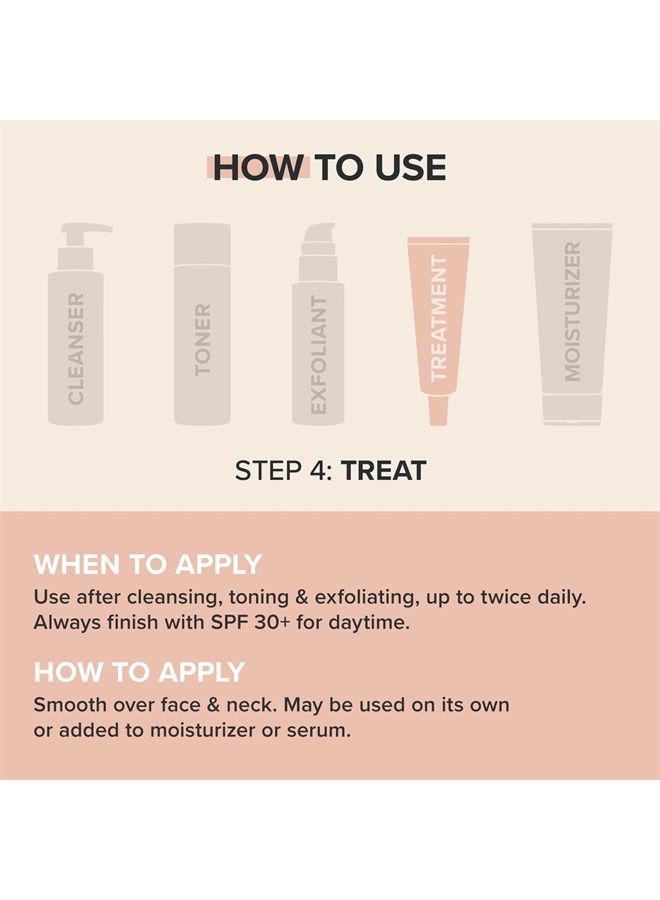 HOW TO USE

CLEANSER

TONER

EXFOLIANT

TREATMENT

MOISTURIZER

STEP 4: TREAT

WHEN TO APPLY

Use after cleansing, toning & exfoliating, up to twice daily. Always finish with SPF 30+ for daytime.

HOW TO APPLY

Smooth over face & neck. May be used on its own or added to moisturizer or serum.